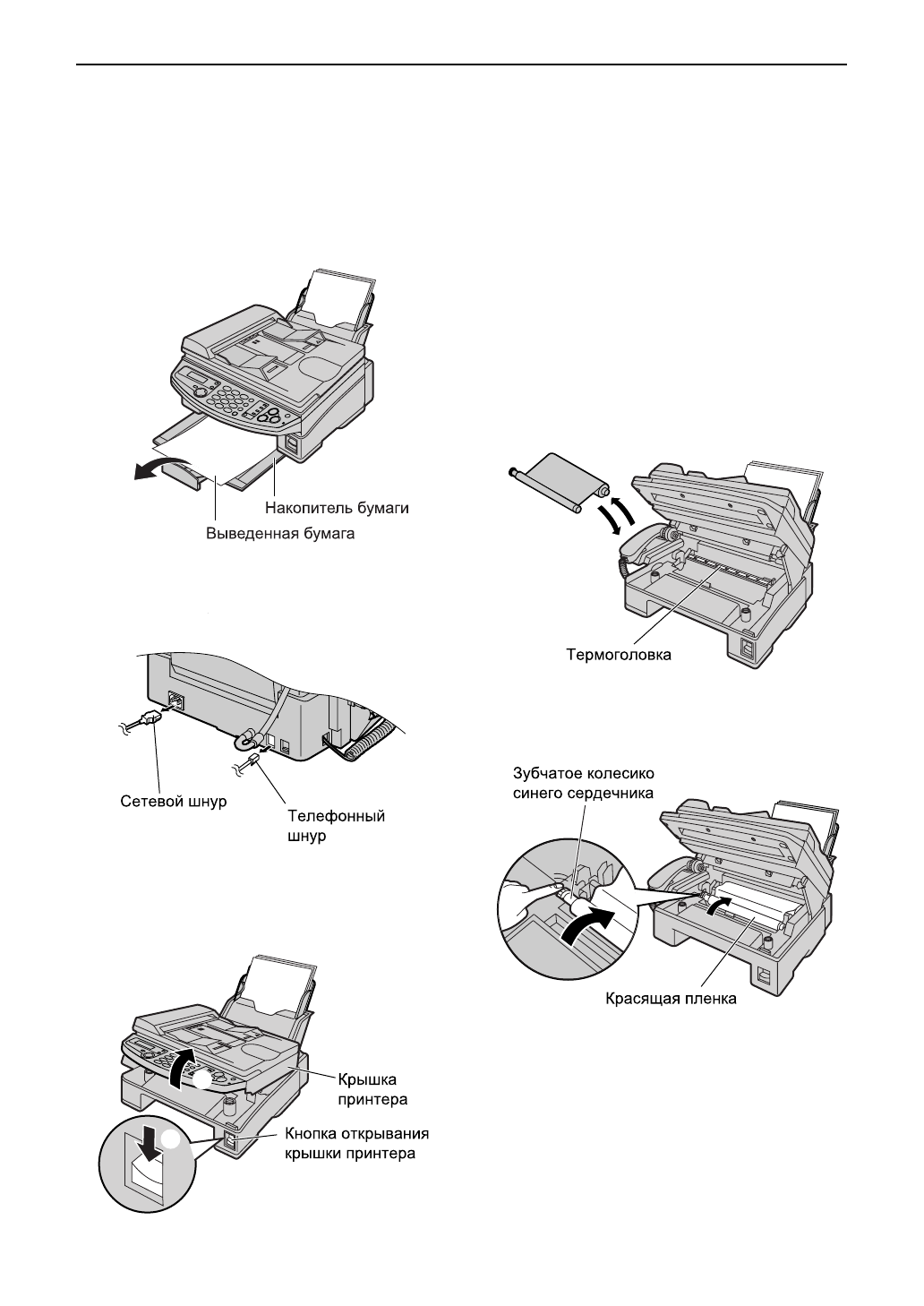 Накопитель бумаги

Выведенная бумага

Сетевой шнур

Телефонный шнур

Крышка принтера

Кнопка открывания крышки принтера

Термоголовка

Зубчатое колесико синего сердечника

Красящая пленка