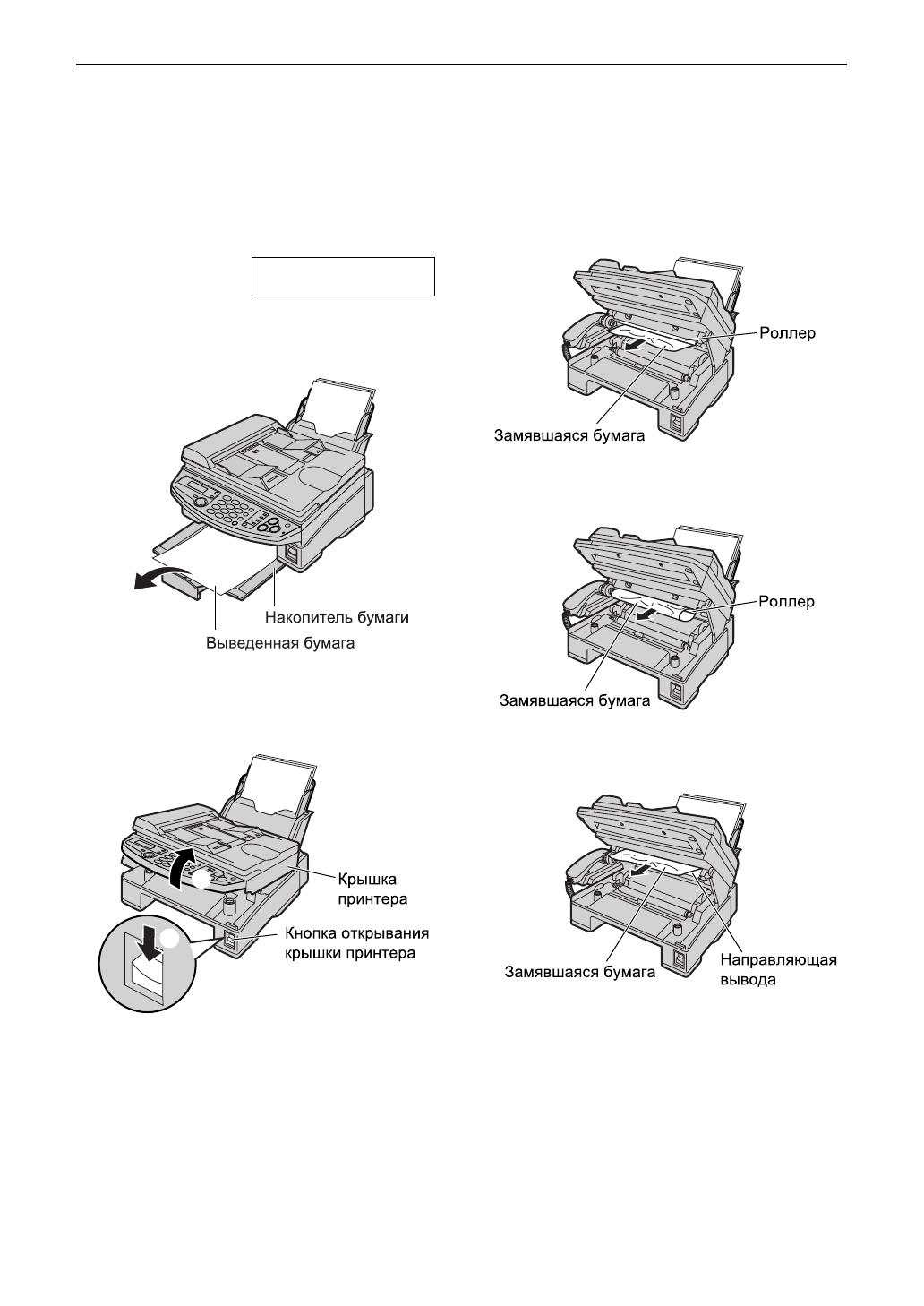 Накопитель бумаги
Выведенная бумага

Крышка принтера
Кнопка открывания крышки принтера

Роллер
Замявшаяся бумага

Роллер
Замявшаяся бумага

Замявшаяся бумага
Направляющая вывода