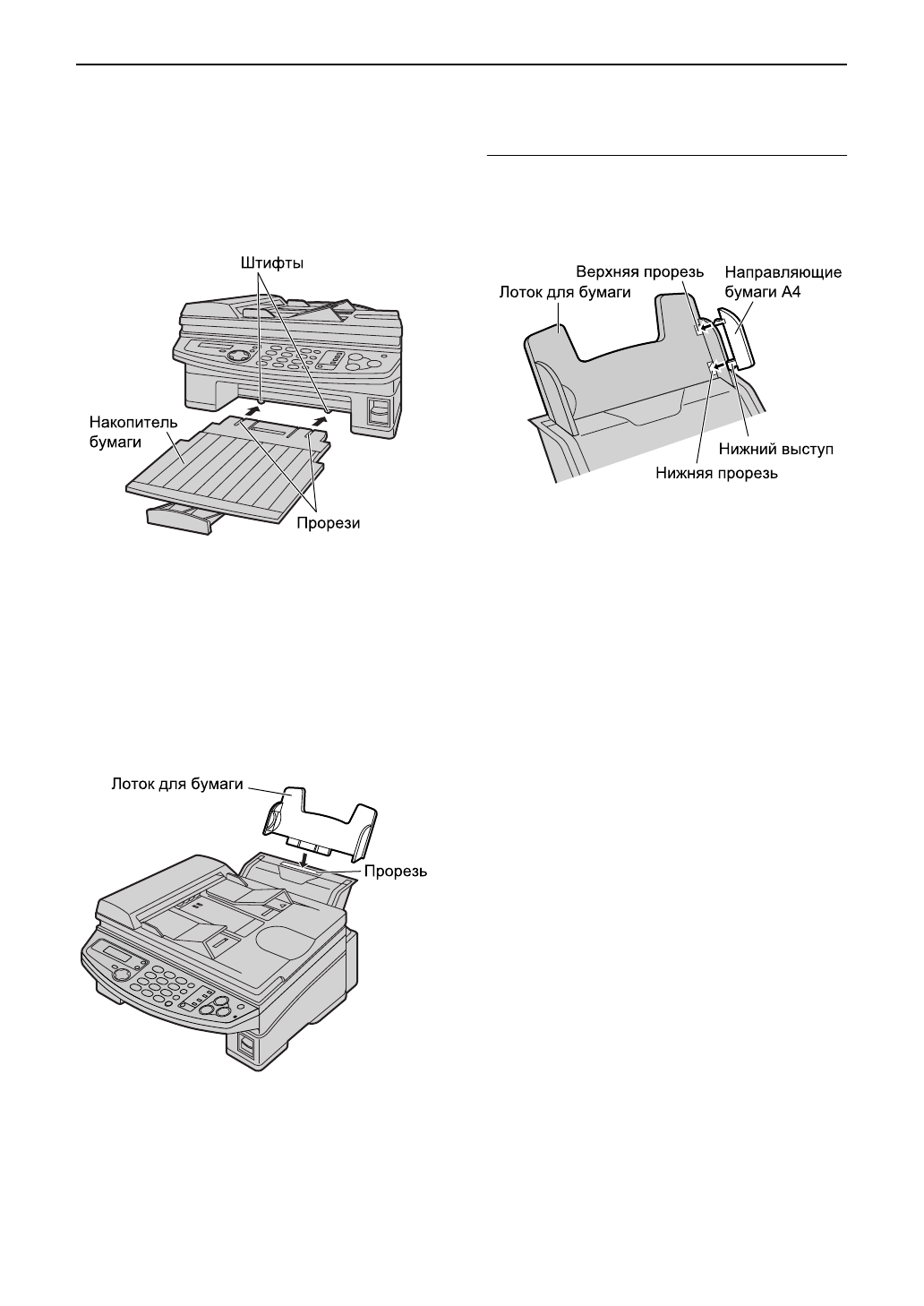 Штифты

Накопитель бумаги

Прорези

Лоток для бумаги

Прорезь

Верхняя прорезь

Направляющие бумаги А4

Лоток для бумаги

Нижний выступ

Нижняя прорезь