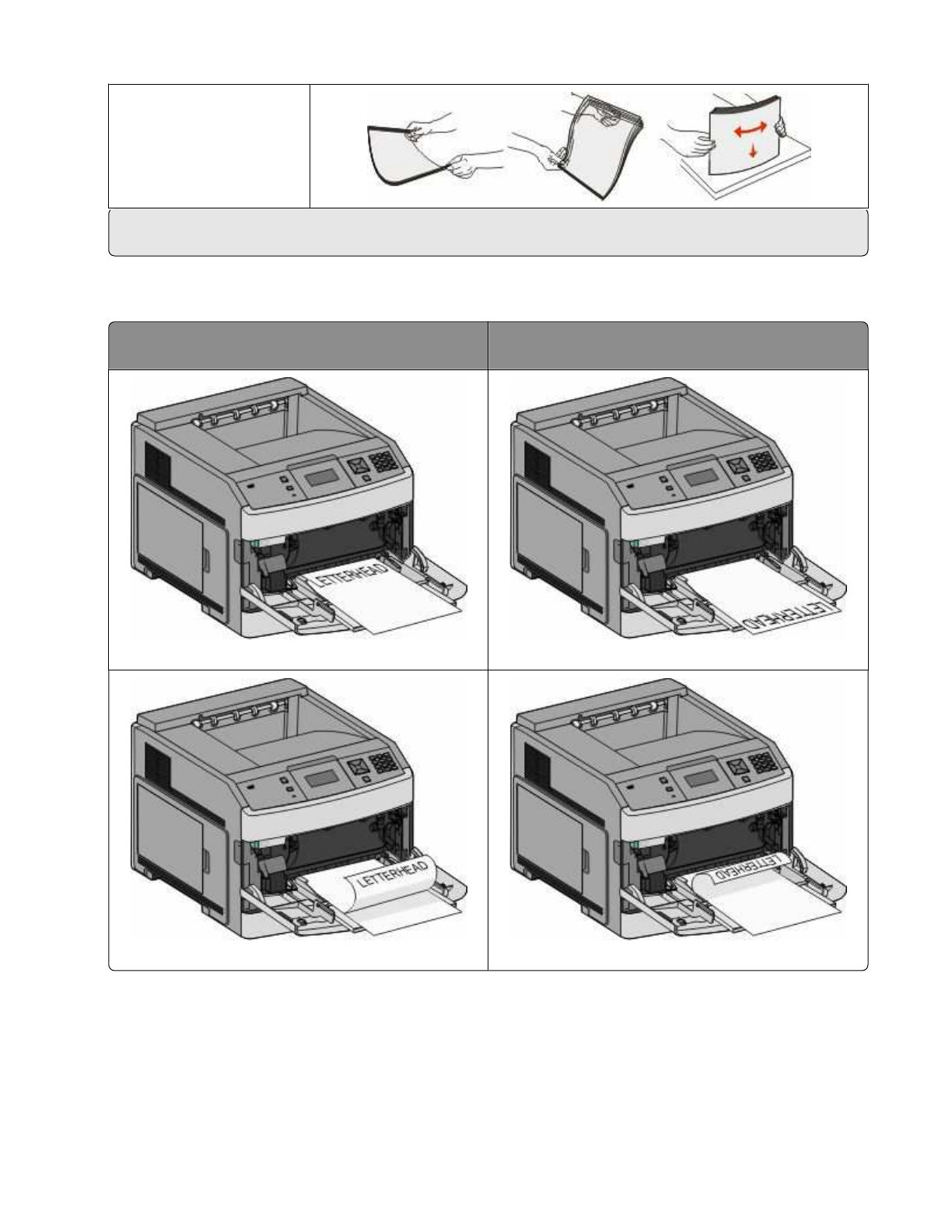 LETTERHEAD

LETTERHEAD

LETTERHEAD

LETTERHEAD