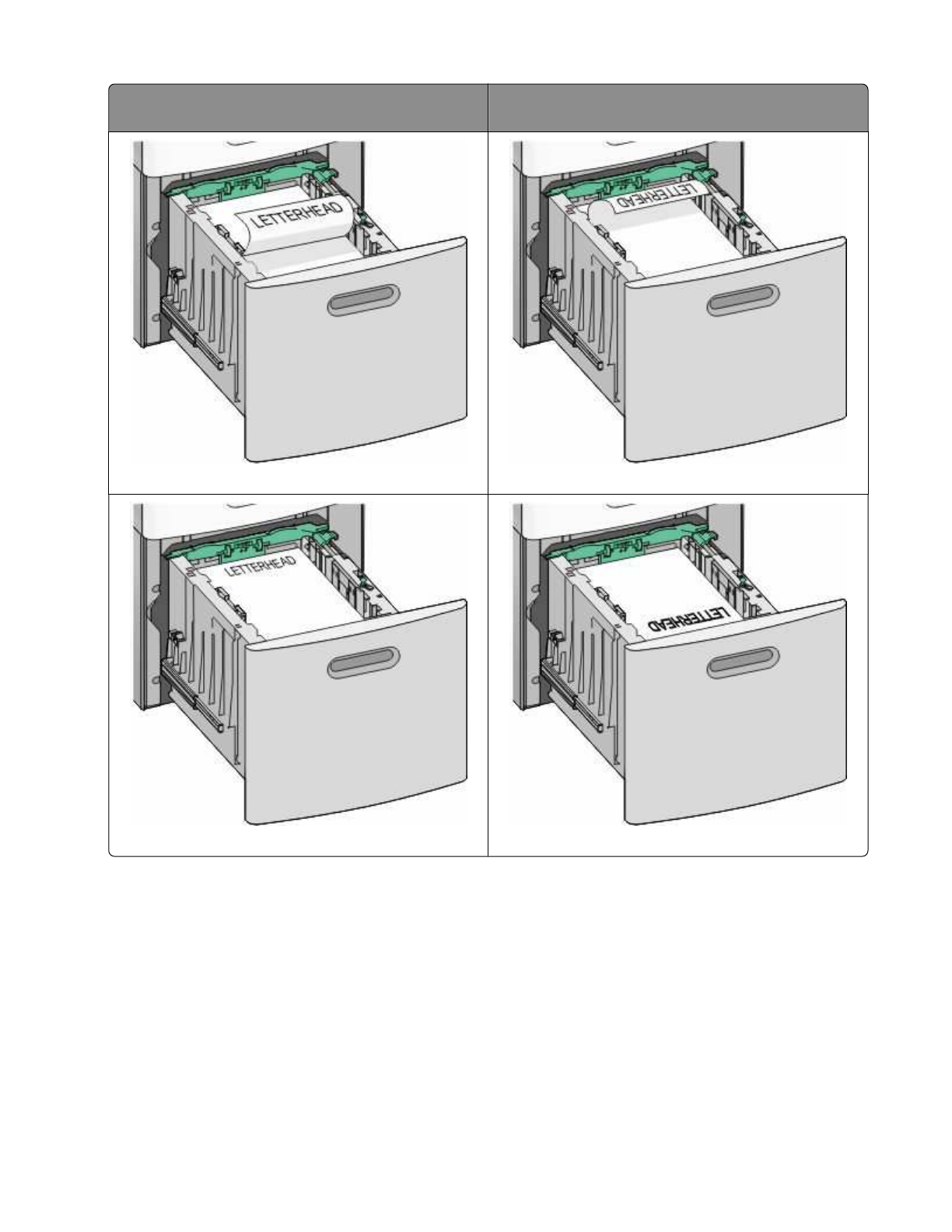 LETTERHEAD

LETTERHEAD

LETTERHEAD

LETTERHEAD