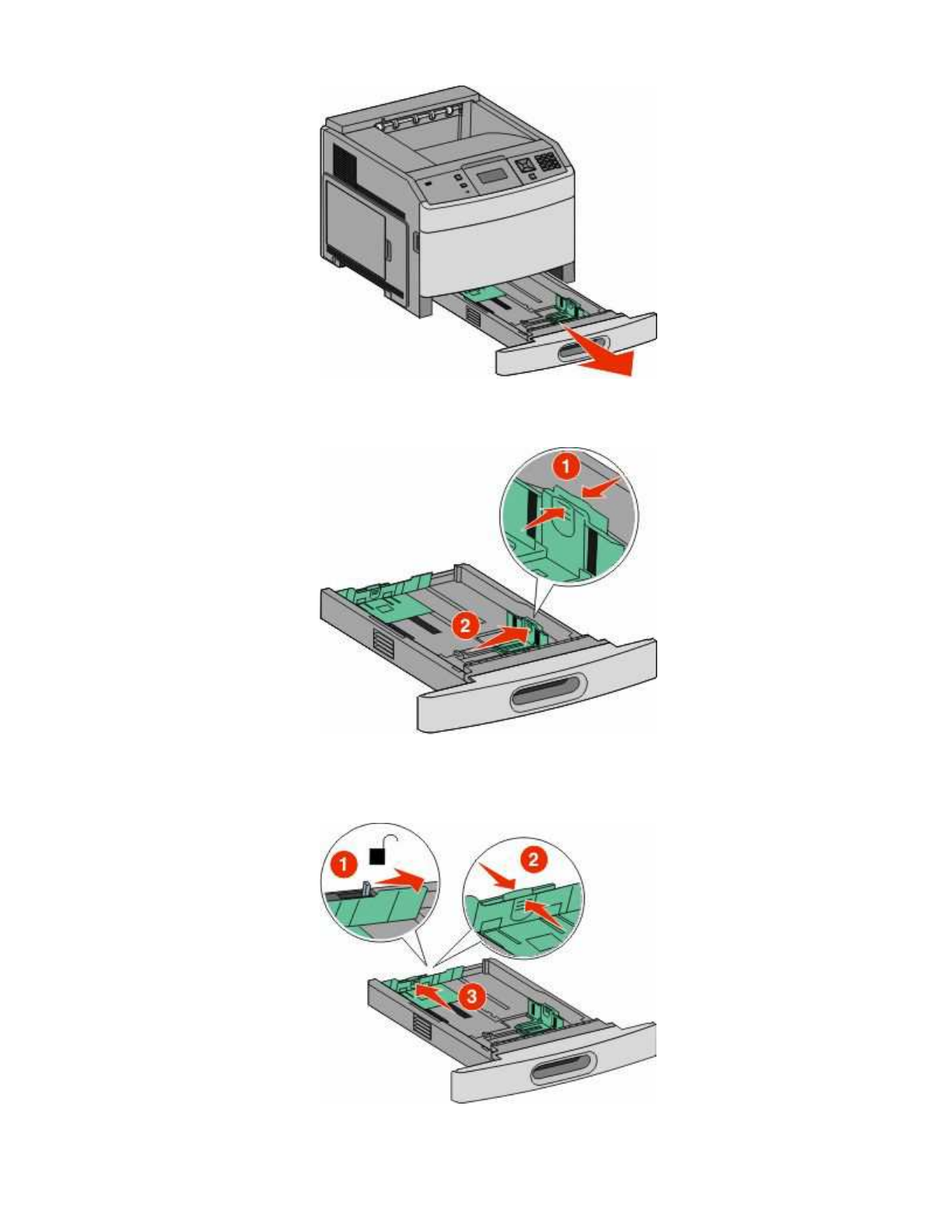 1

2

1

2

3