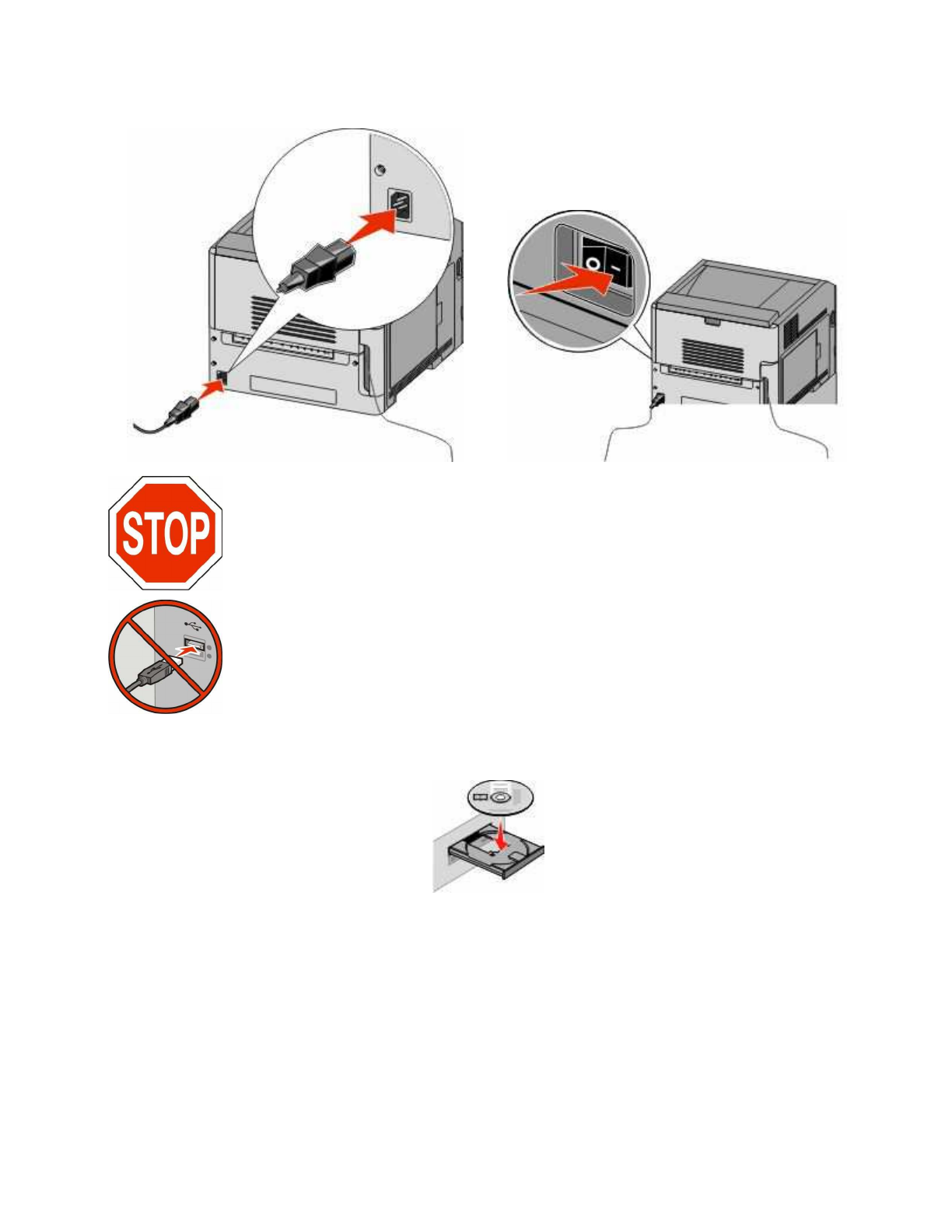 STOP