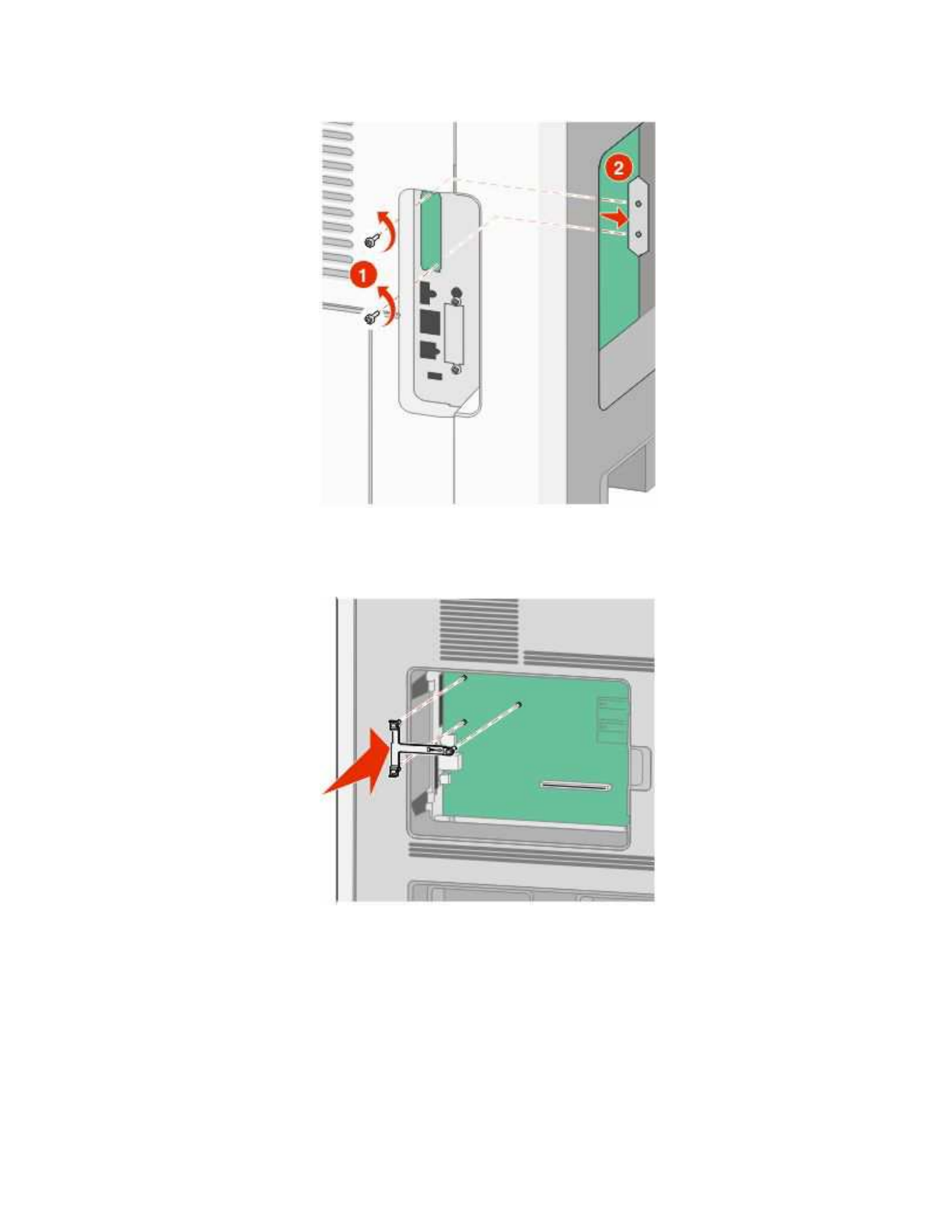 2

1