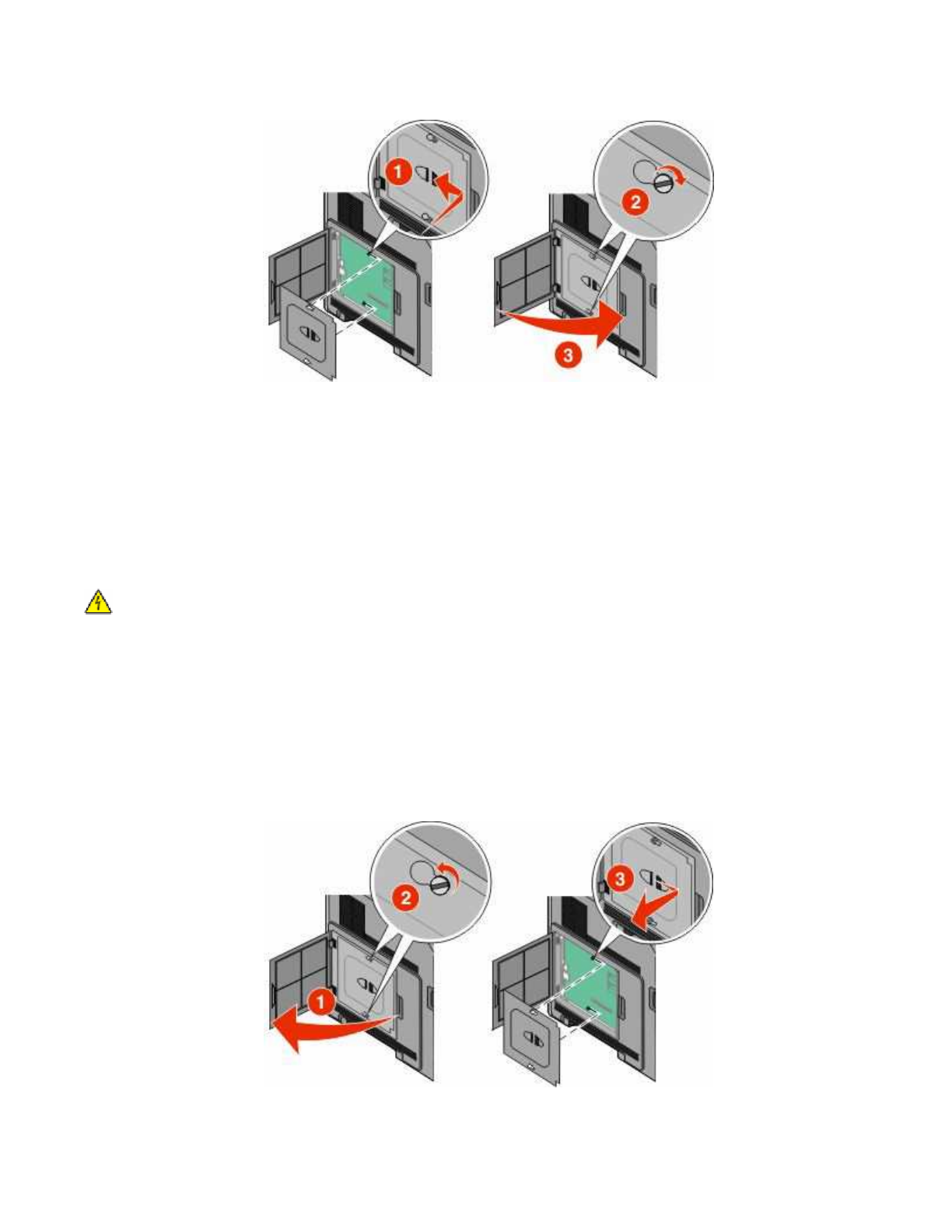 1
2
3
2
1
3