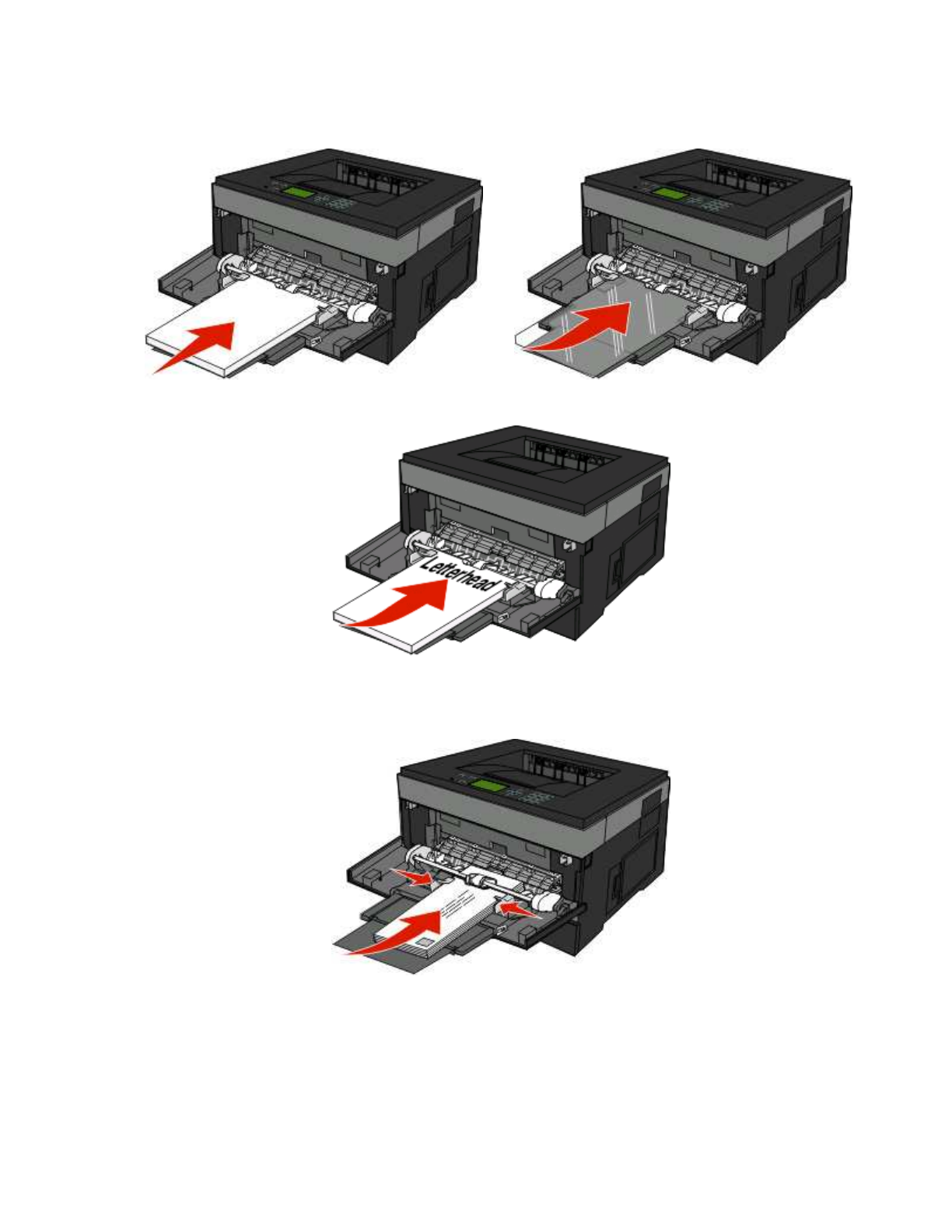 Letterhead