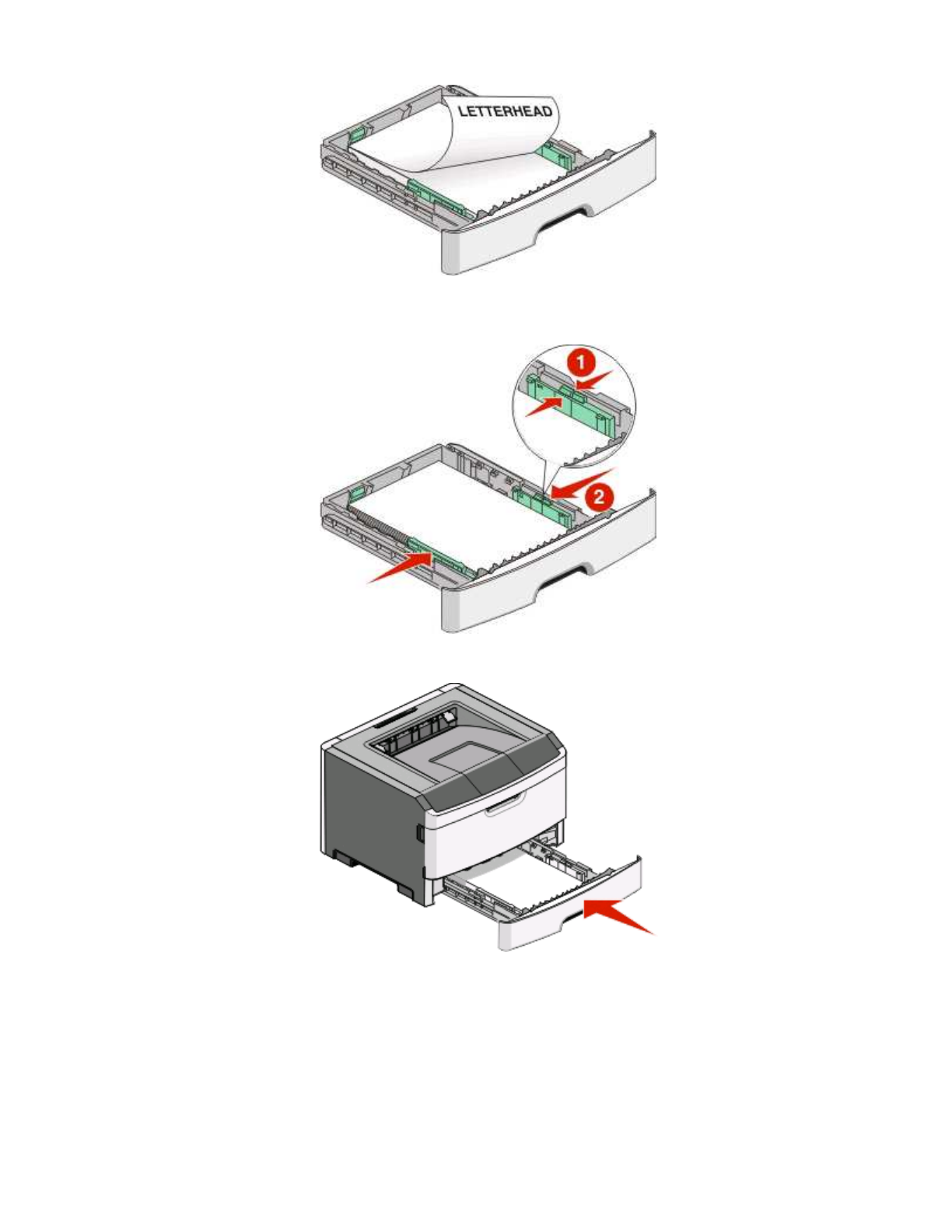 LETTERHEAD

1

2