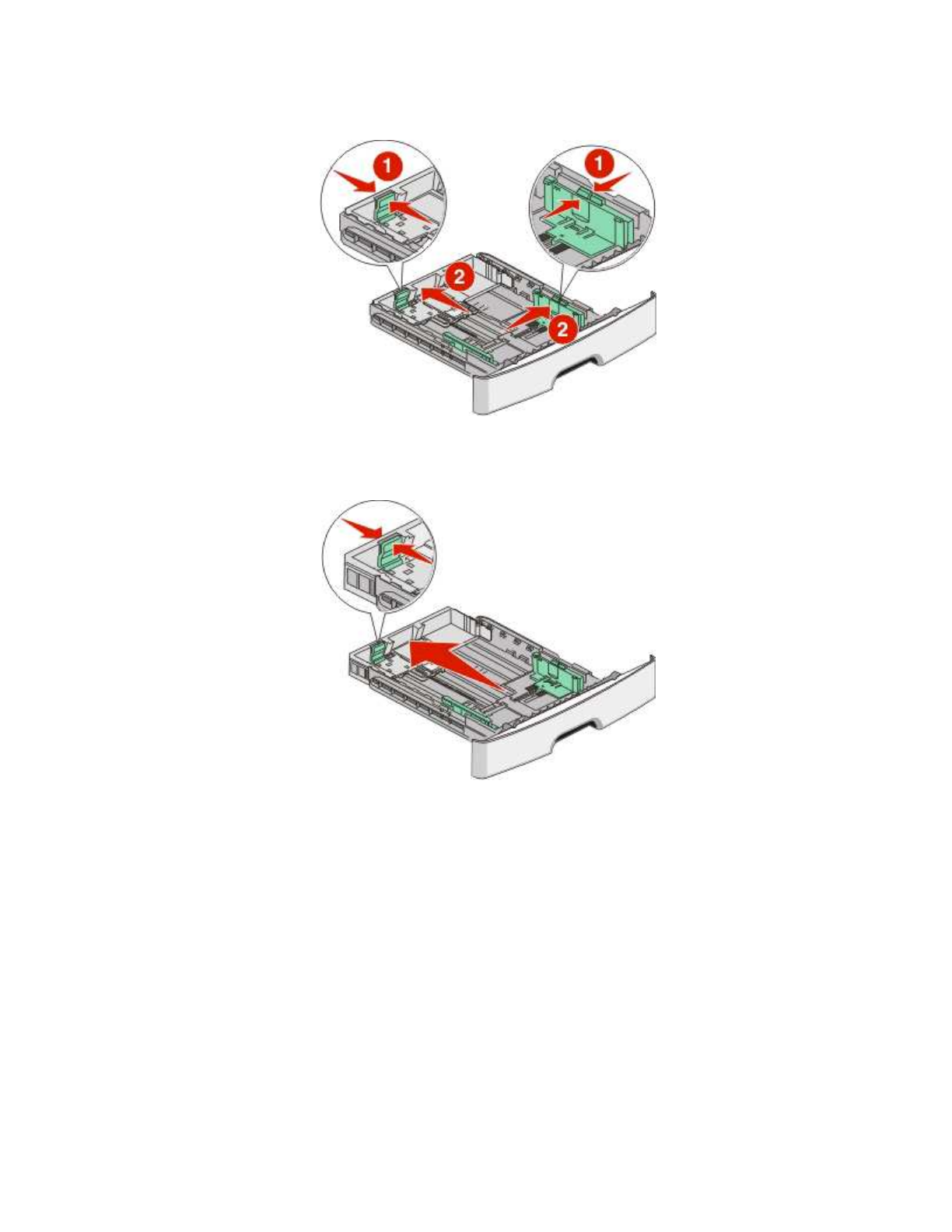 1
1
2
2