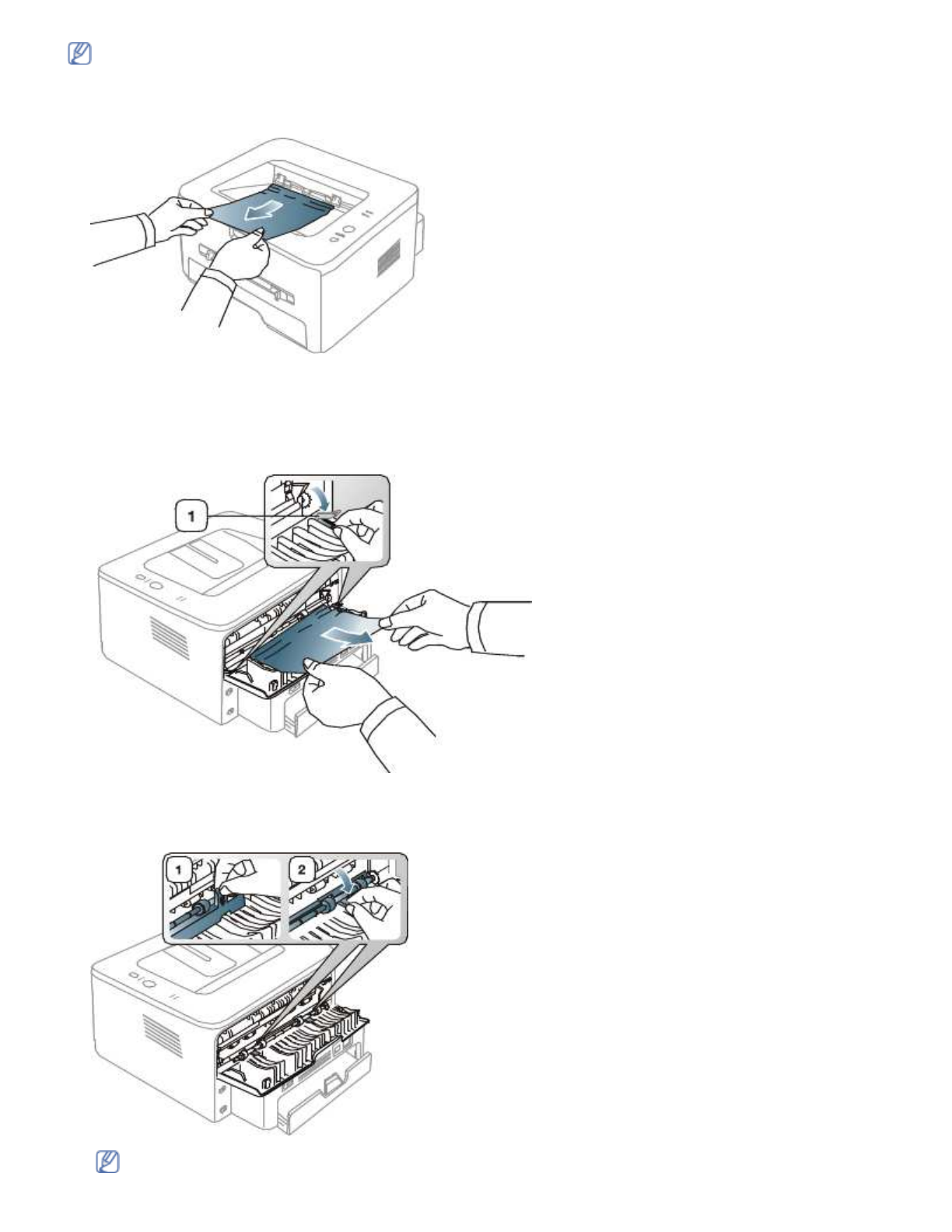 1

1

2