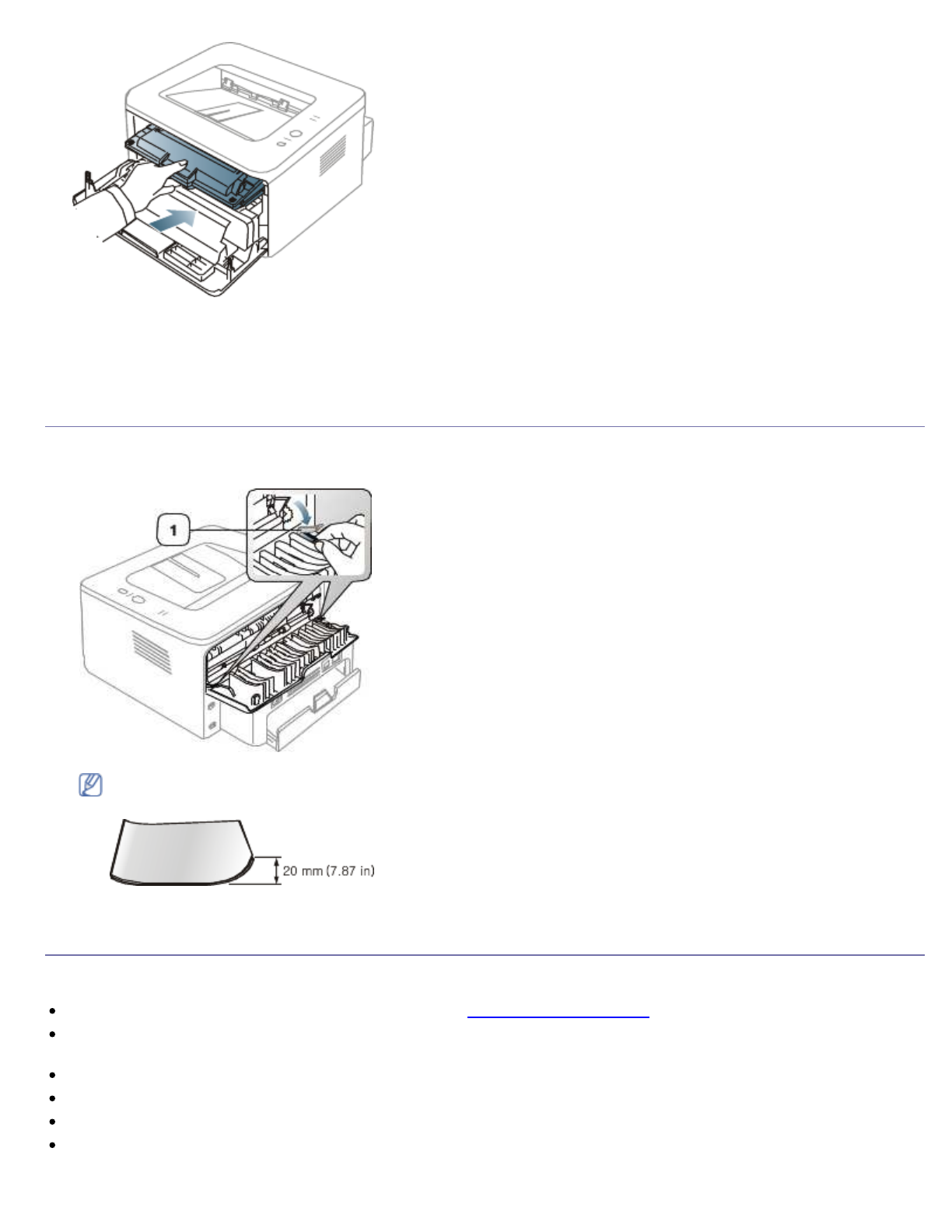 1

20 mm (7.87 in)