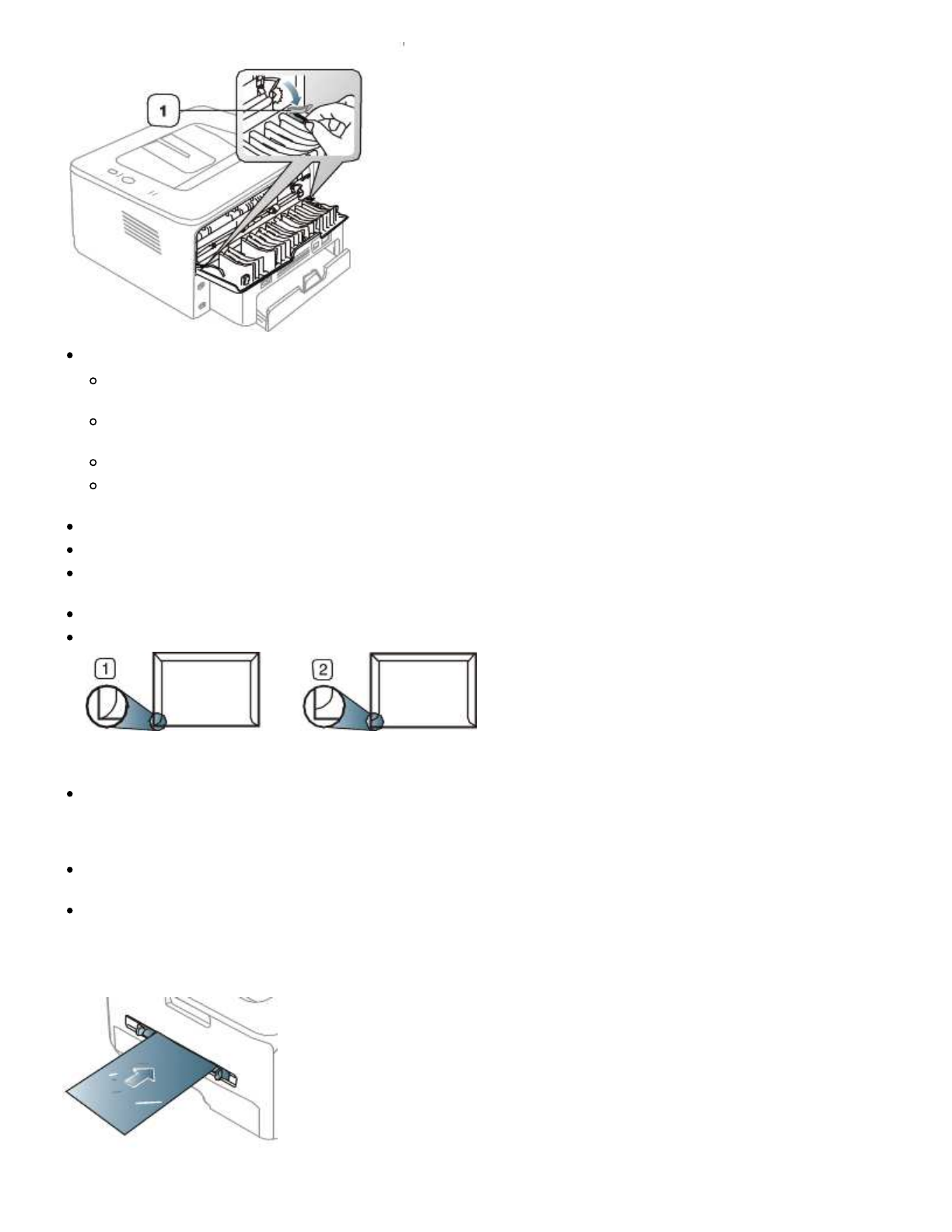 1

1

2