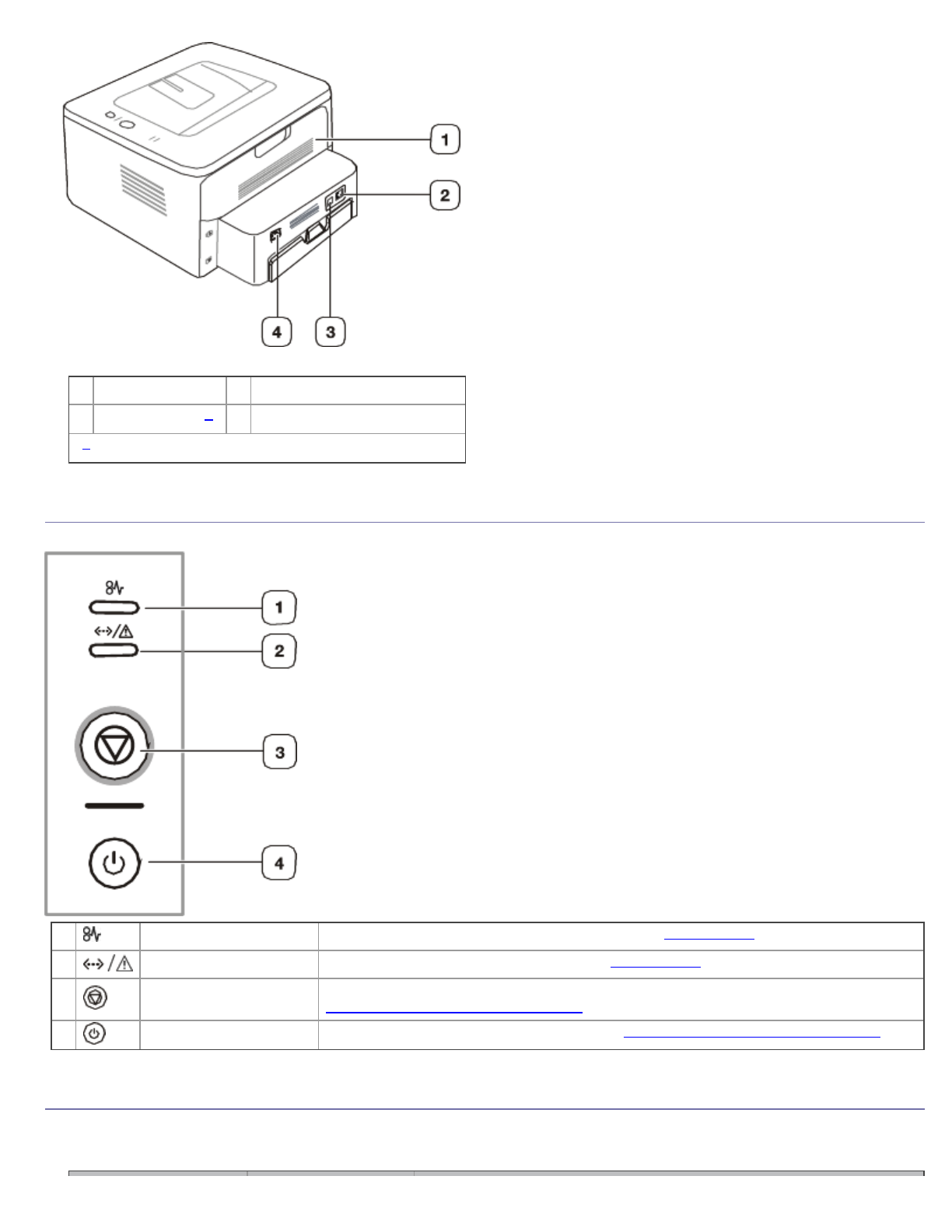 1

2

4

3

1

2

3

4