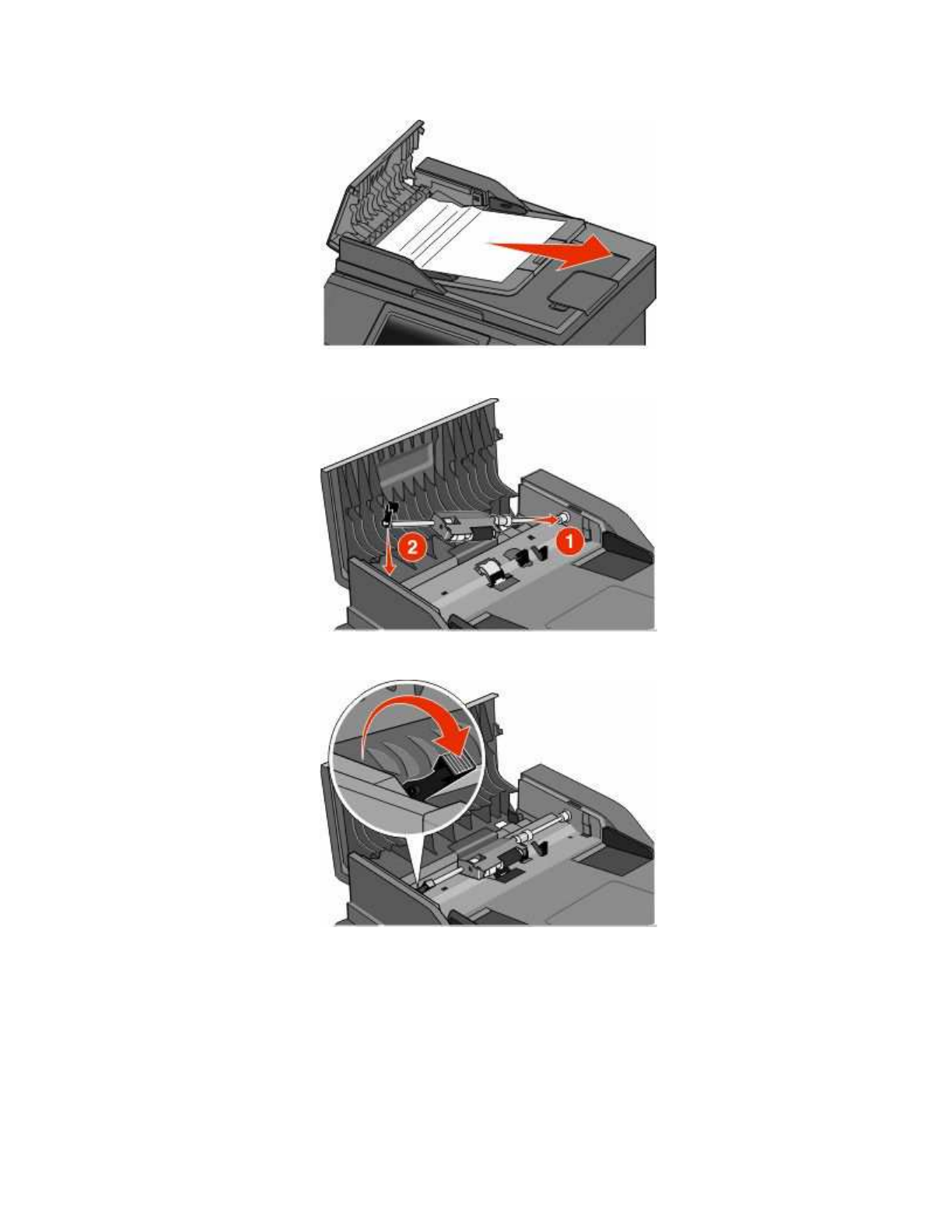 2

1