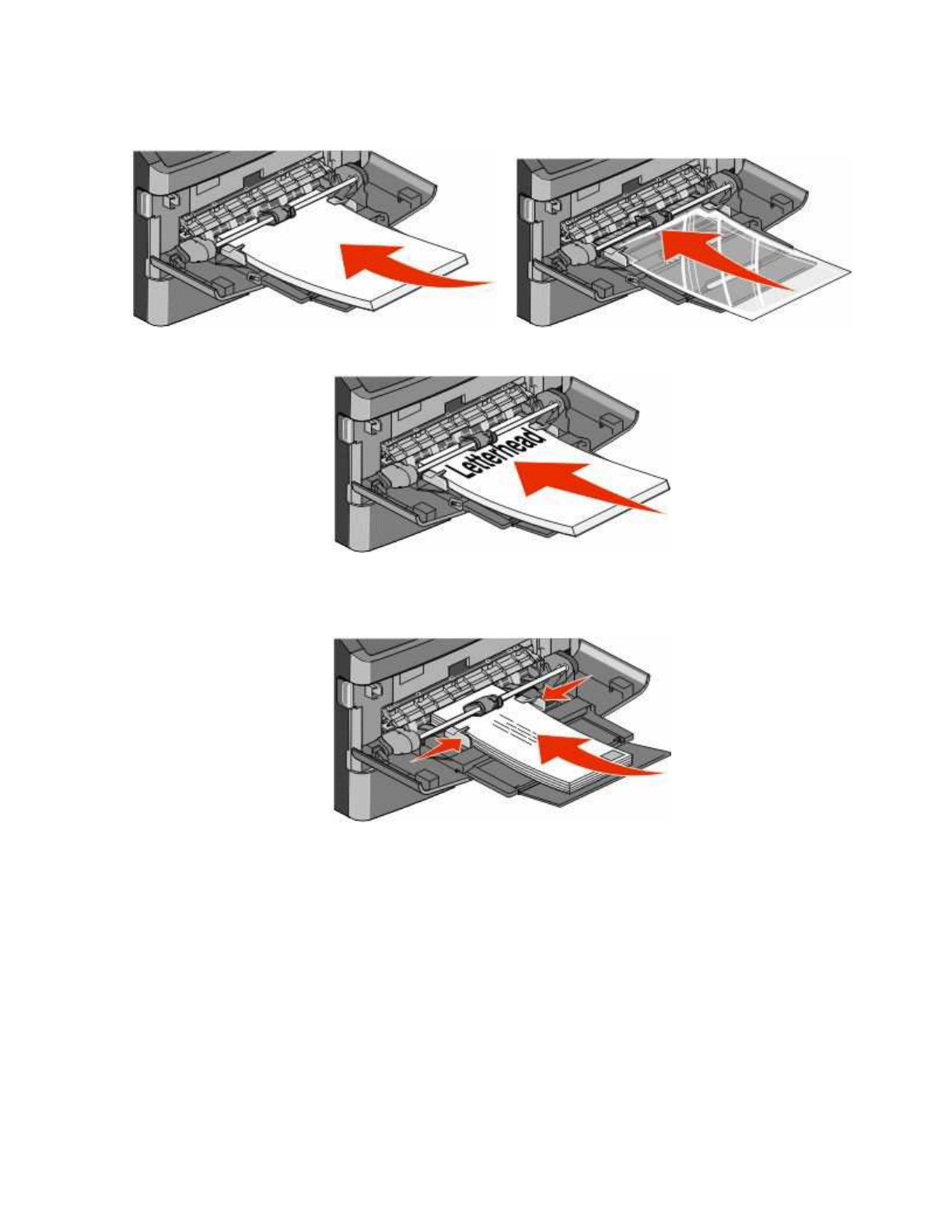 Letterhead