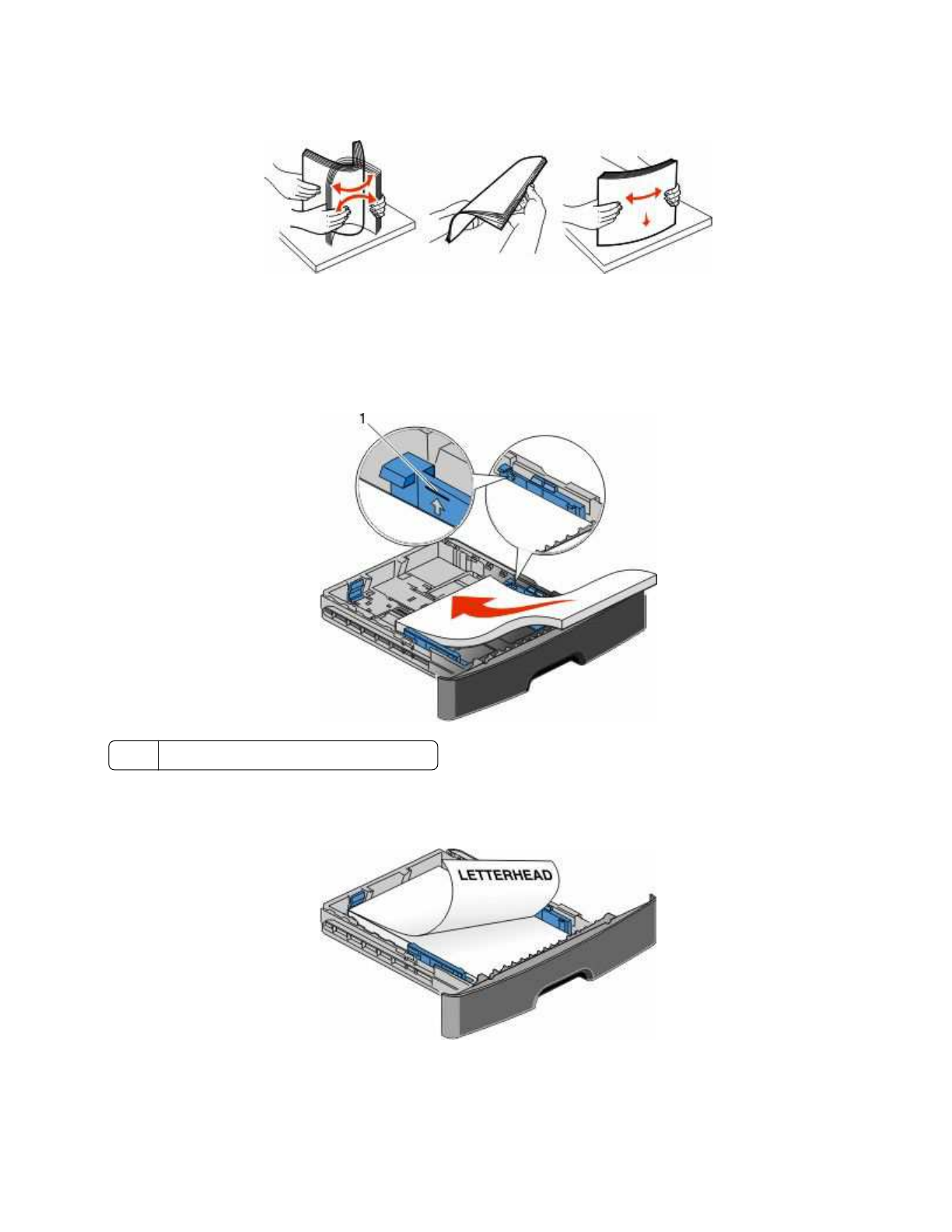 1

LETTERHEAD