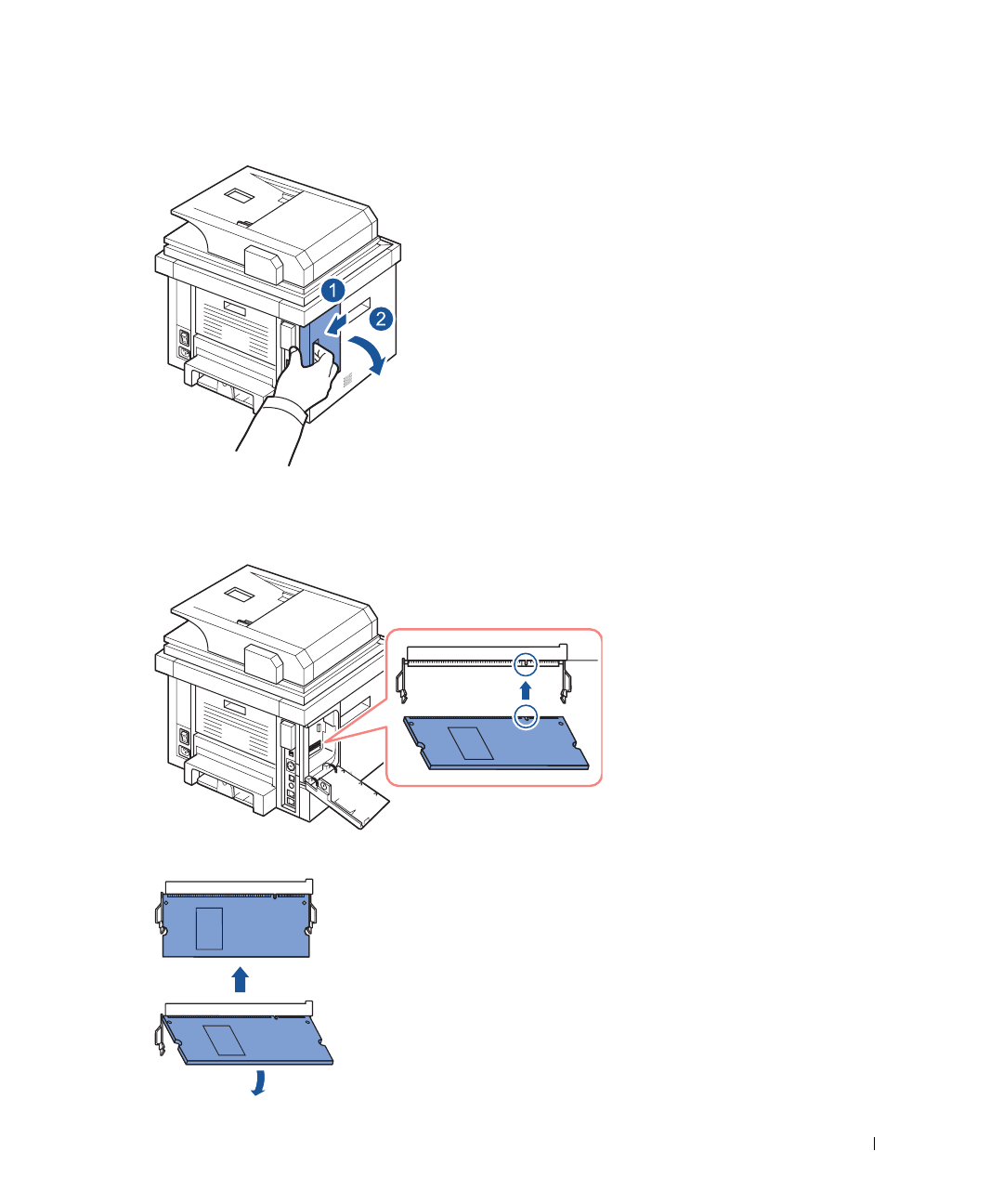 1
2