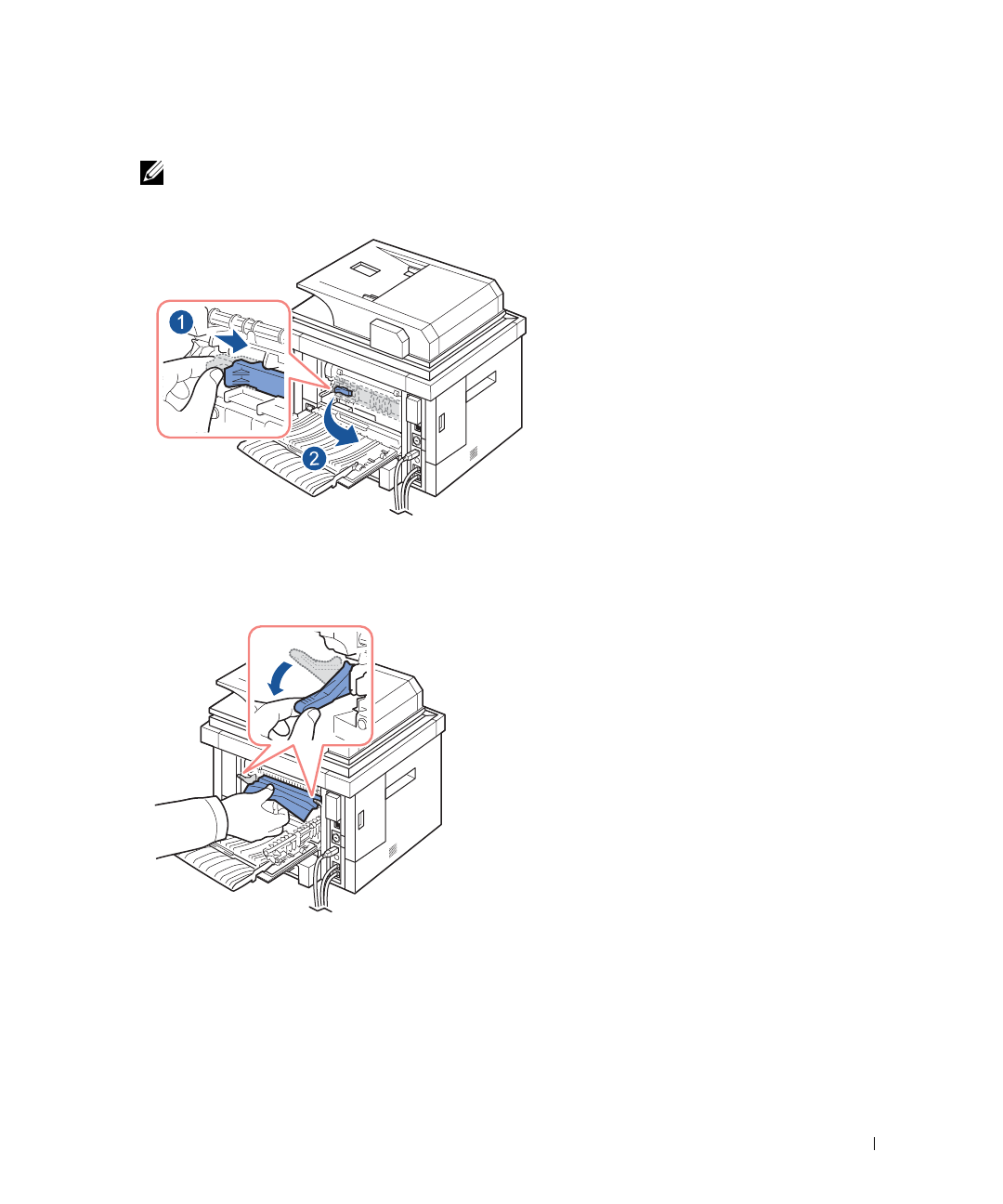 1

2