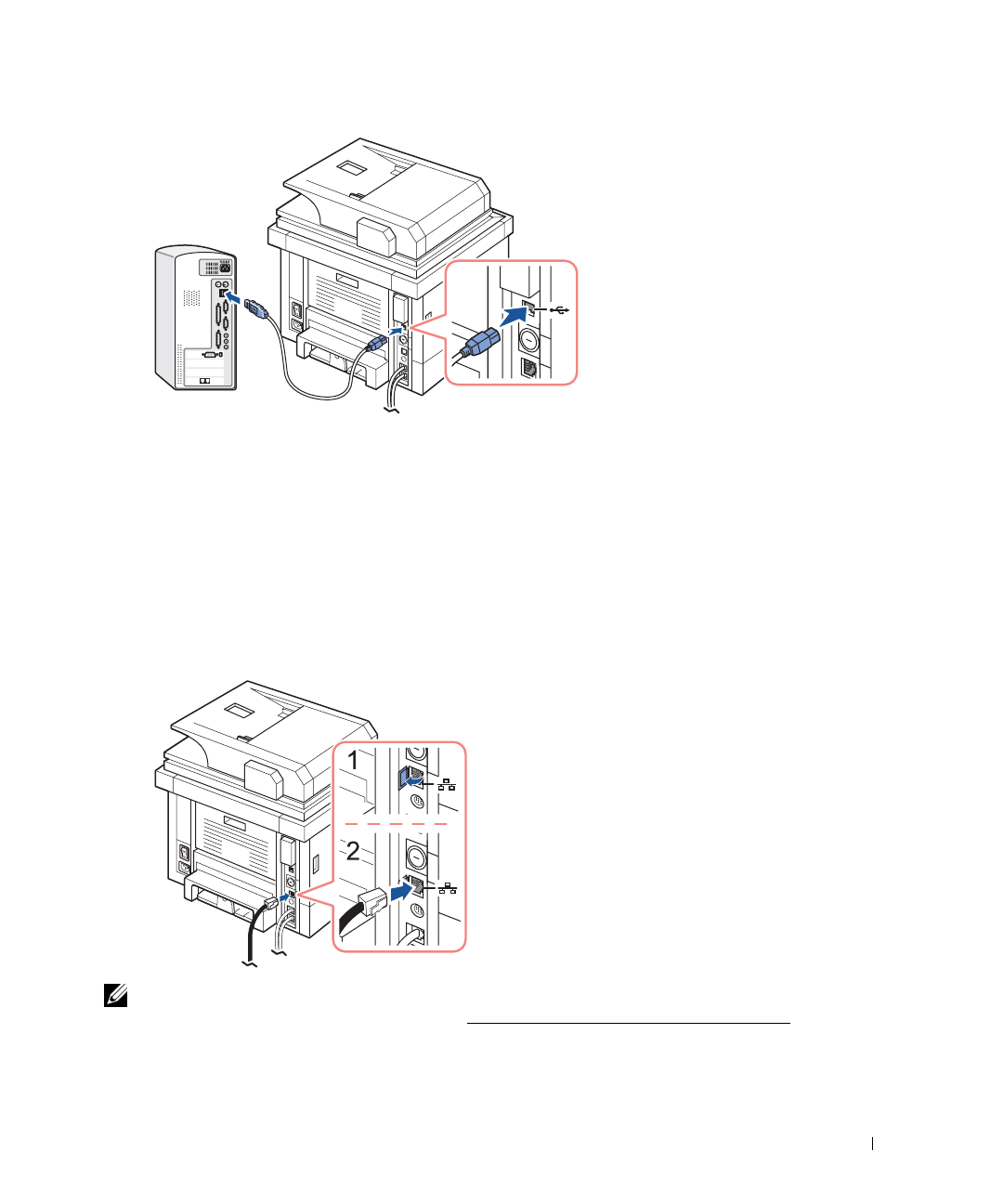 1

2