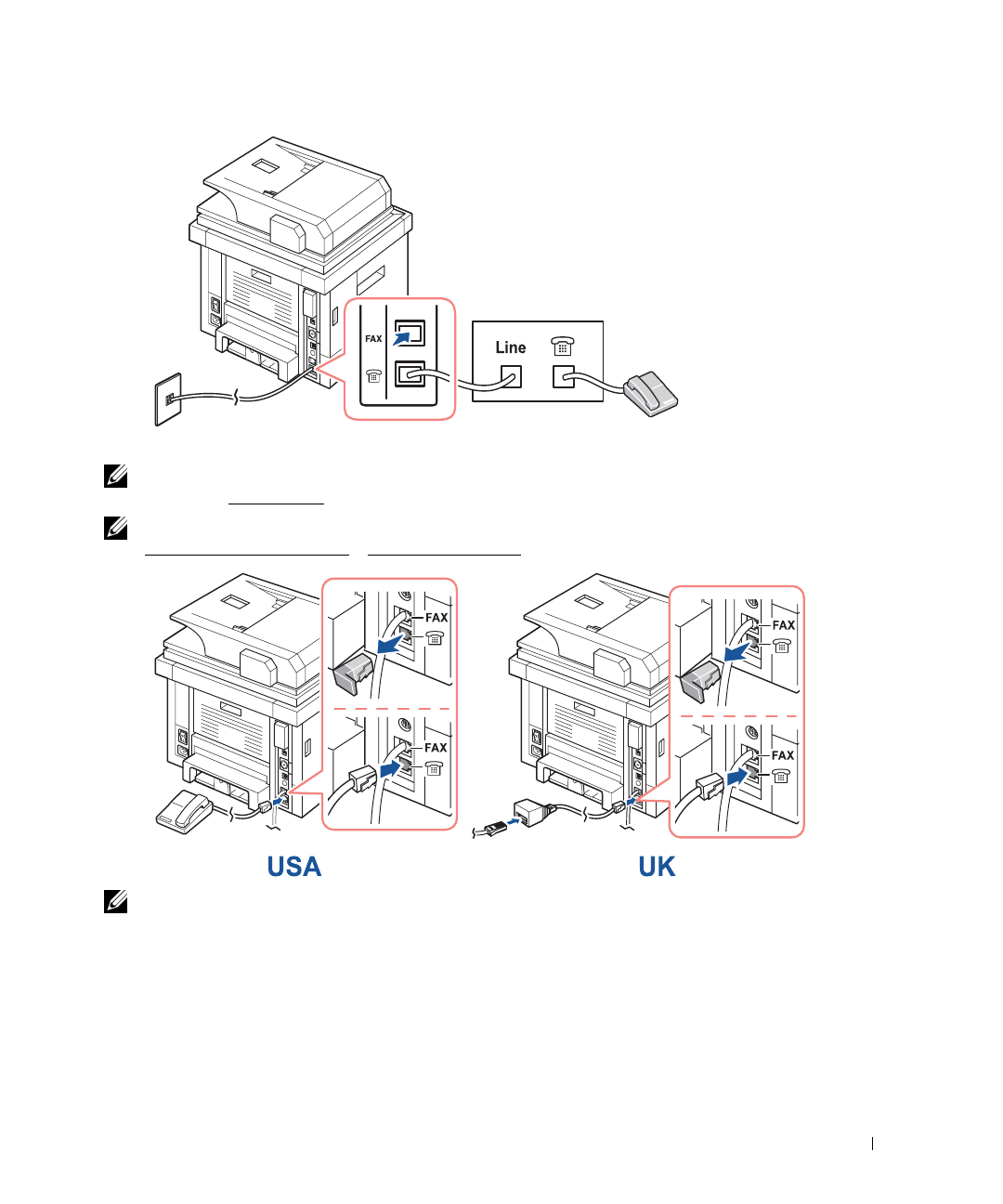 FAX

Line

FAX

FAX

FAX

FAX

USA

UK