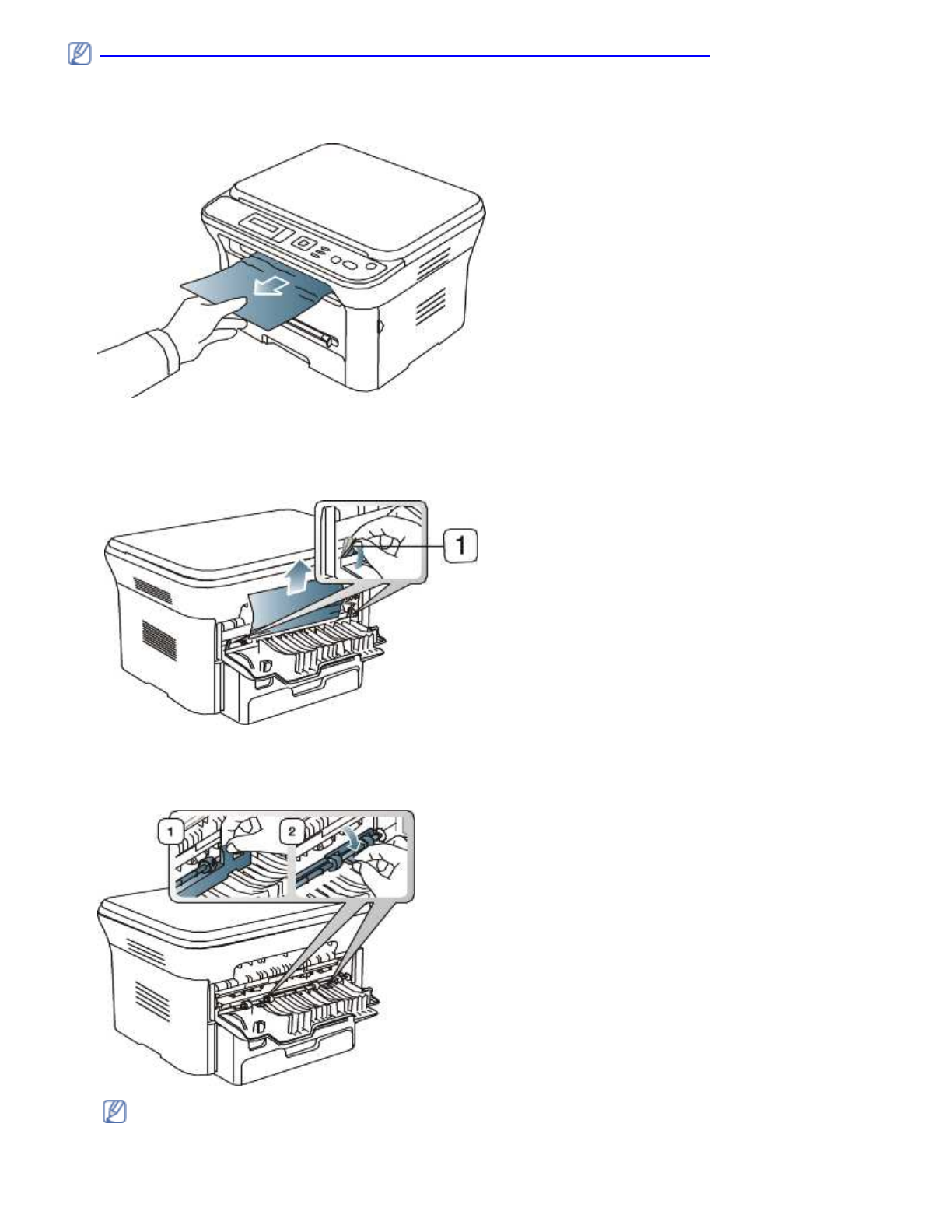 1

1 2