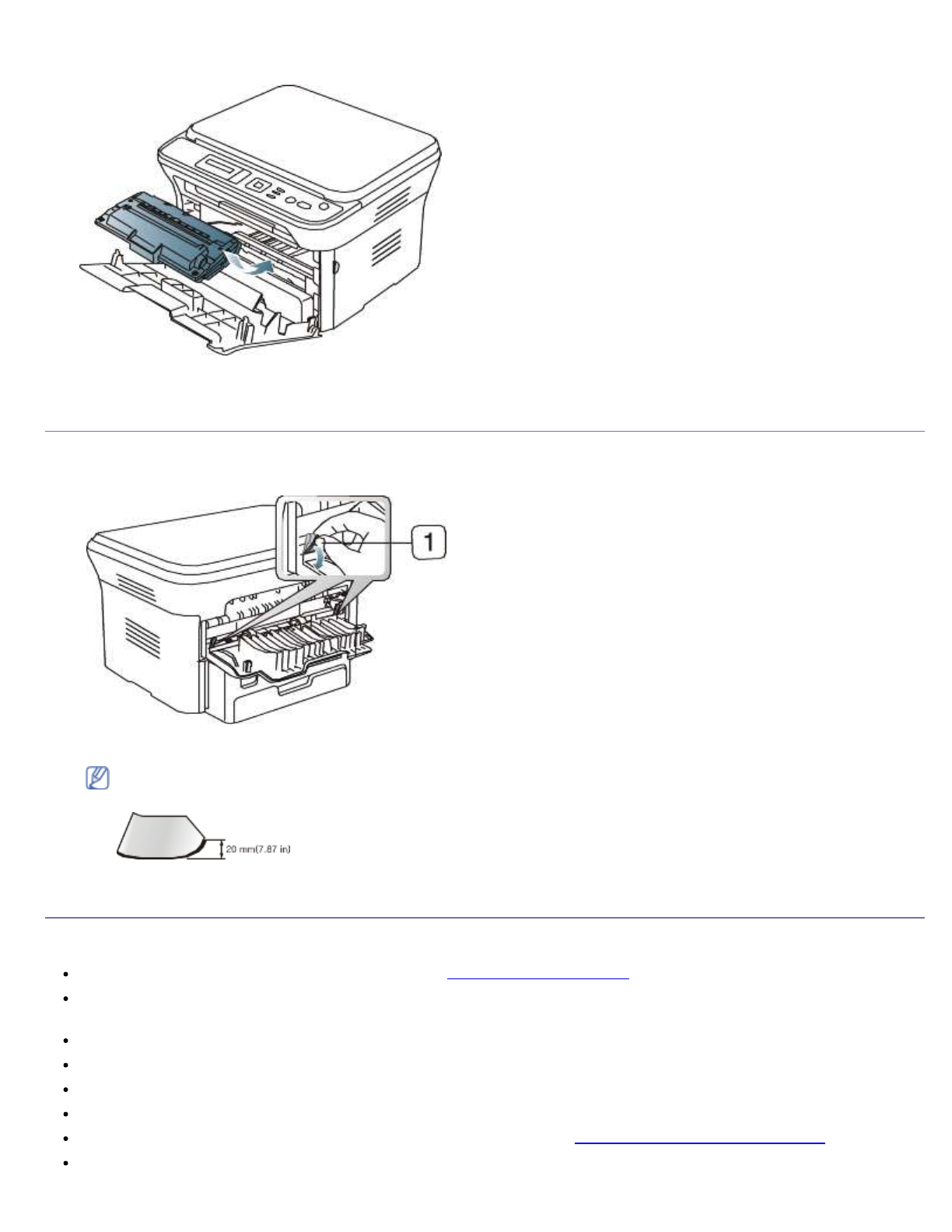 1

20 mm(7.87 in)