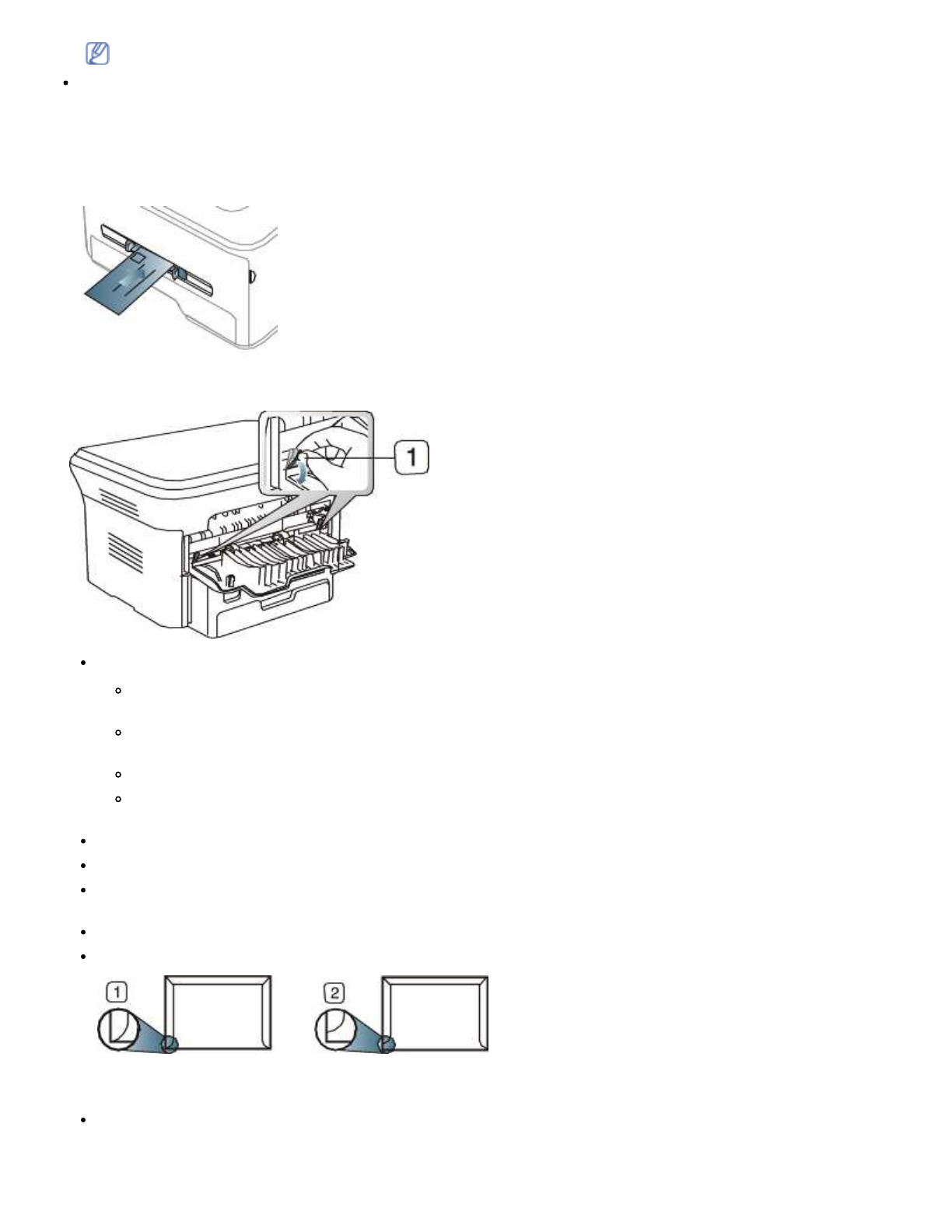 1

1

2