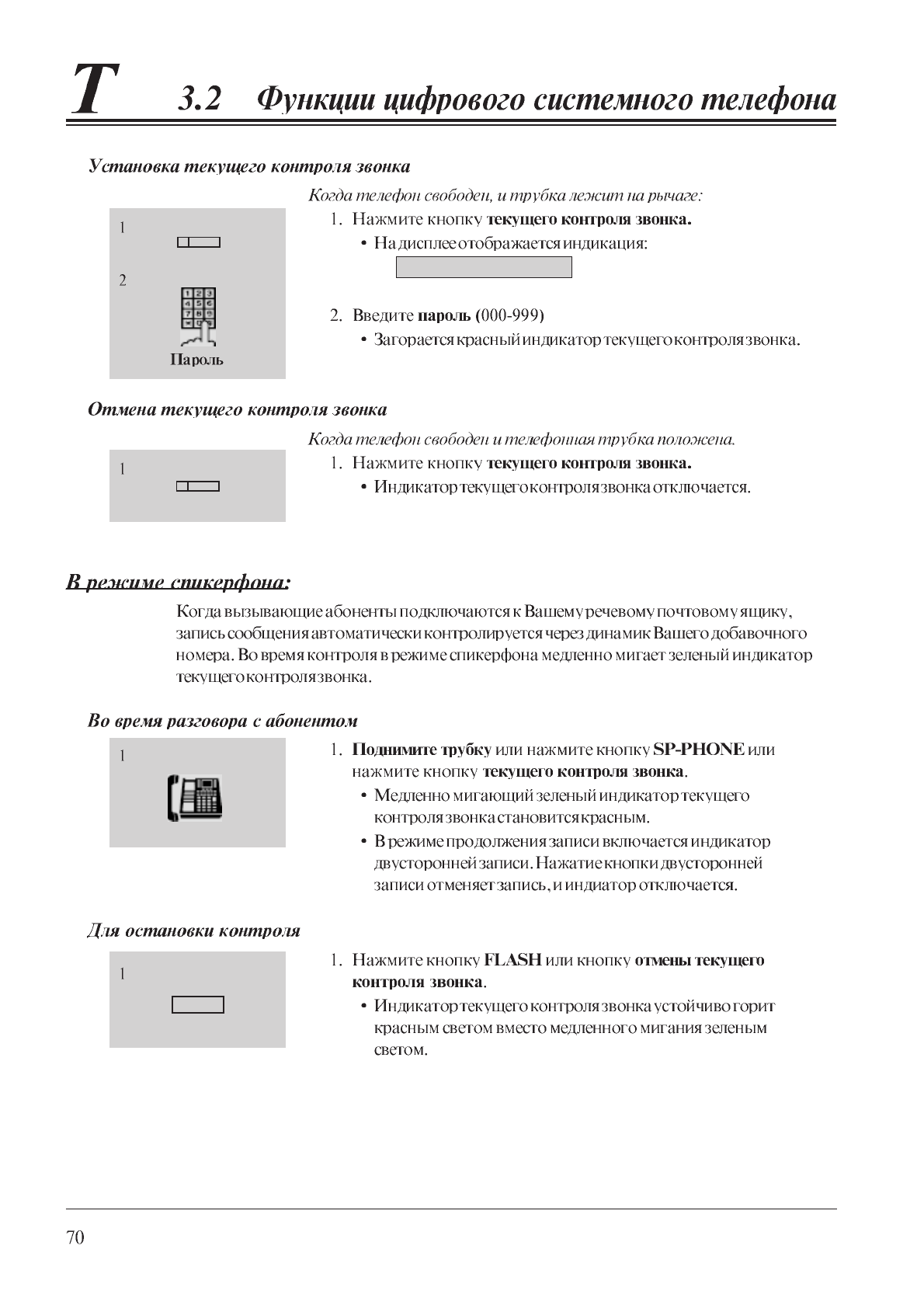 T 3.2 Функции цифрового системного телефона

Установка текущего контроля звонка

1

2

Пароль

Когда телефон свободен, и трубка лежит на рычаге:

1. Нажмите кнопку текущего контроля звонка.
• На дисплее отображается индикация:

2. Введите пароль (000-999)
• Загорается красный индикатор текущего контроля звонка.

Отмена текущего контроля звонка

1

Когда телефон свободен и телефонная трубка положена.

1. Нажмите кнопку текущего контроля звонка.
• Индикатор текущего контроля звонка отключается.

В режиме спикерфона:

Когда вызывающие абоненты подключаются к Вашему речевому почтовому ящику, запись сообщения автоматически контролируется через динамик Вашего добавочного номера. Во время контроля в режиме спикерфона медленно мигает зеленый индикатор текущего контроля звонка.

Во время разговора с абонентом

1

1. Поднимите трубку или нажмите кнопку SP-PHONE или нажмите кнопку текущего контроля звонка.
• Медленно мигающий зеленый индикатор текущего контроля звонка становится красным.
• В режиме продолжения записи включается индикатор двусторонней записи. Нажатие кнопки двусторонней записи отменяет запись, и индиатор отключается.

Для остановки контроля

1

1. Нажмите кнопку FLASH или кнопку отмены текущего контроля звонка.
• Индикатор текущего контроля звонка устойчиво горит красным светом вместо медленного мигания зеленым светом.

70