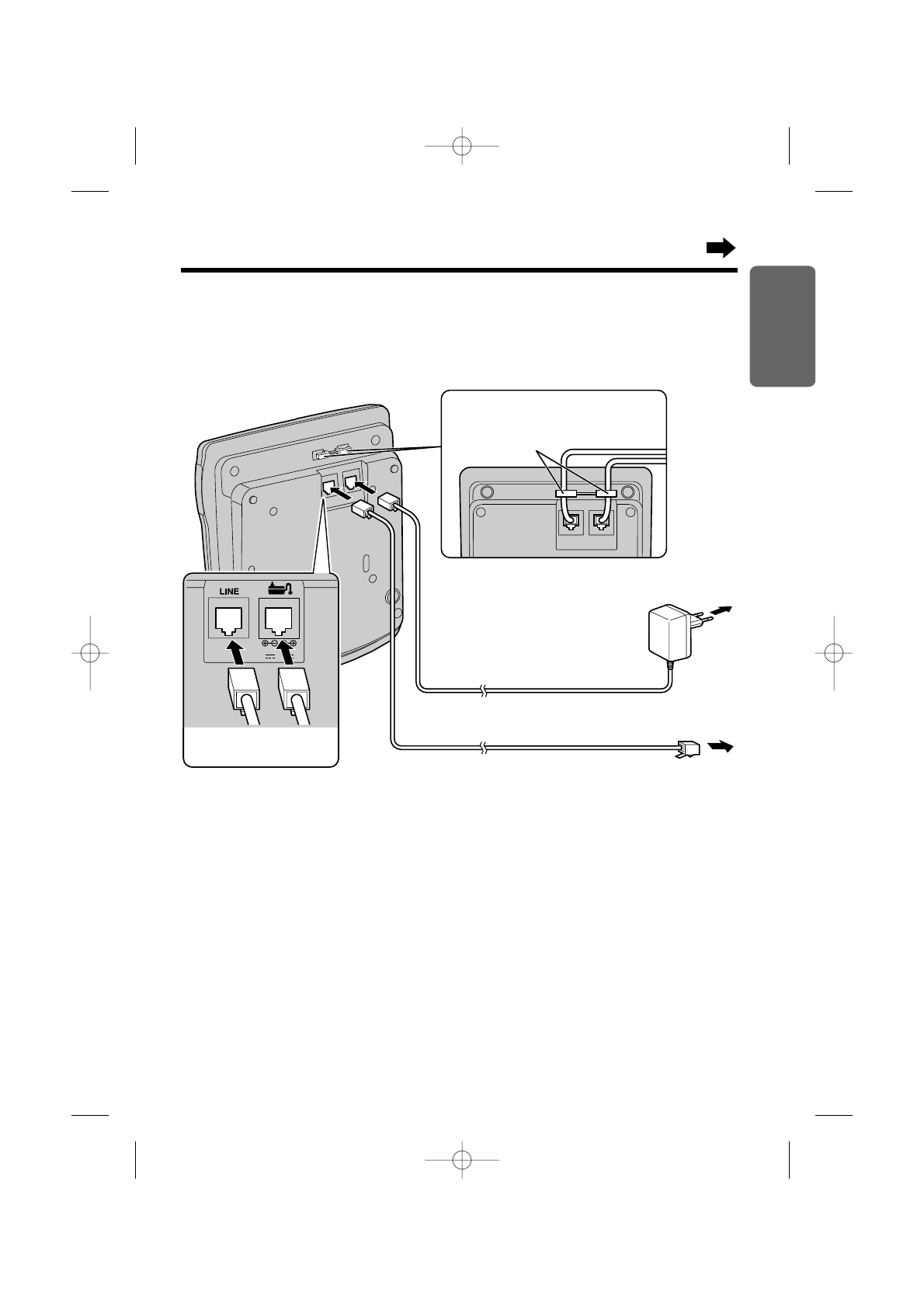 LINE