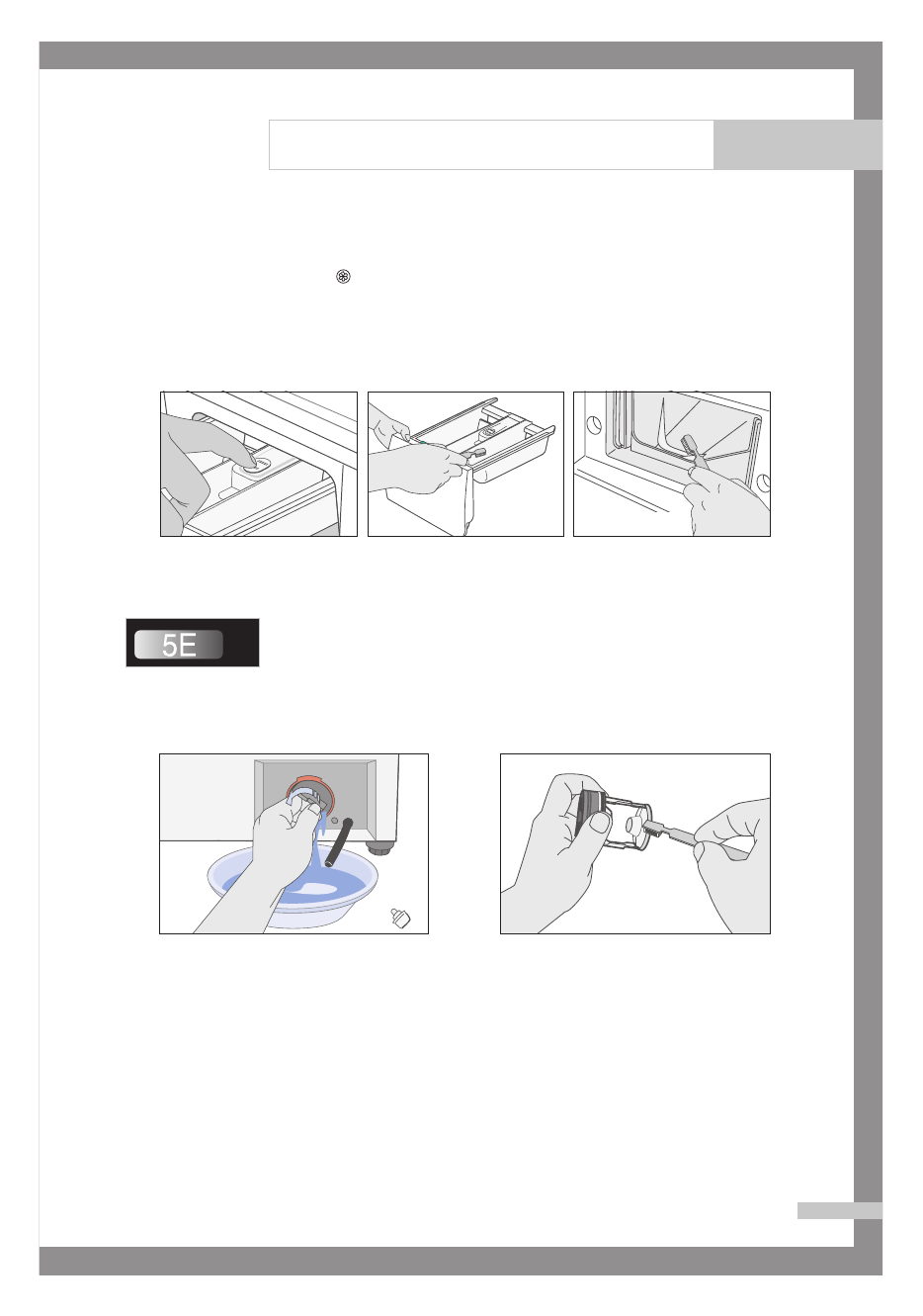 5E