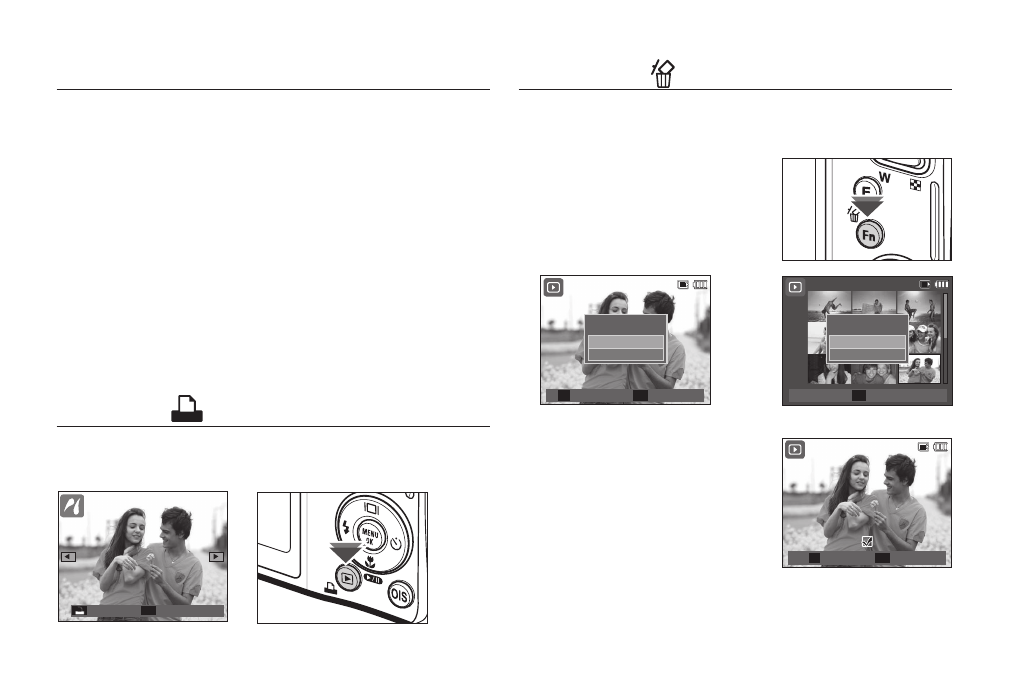 W

F

Fn

MENU
OK

OIS