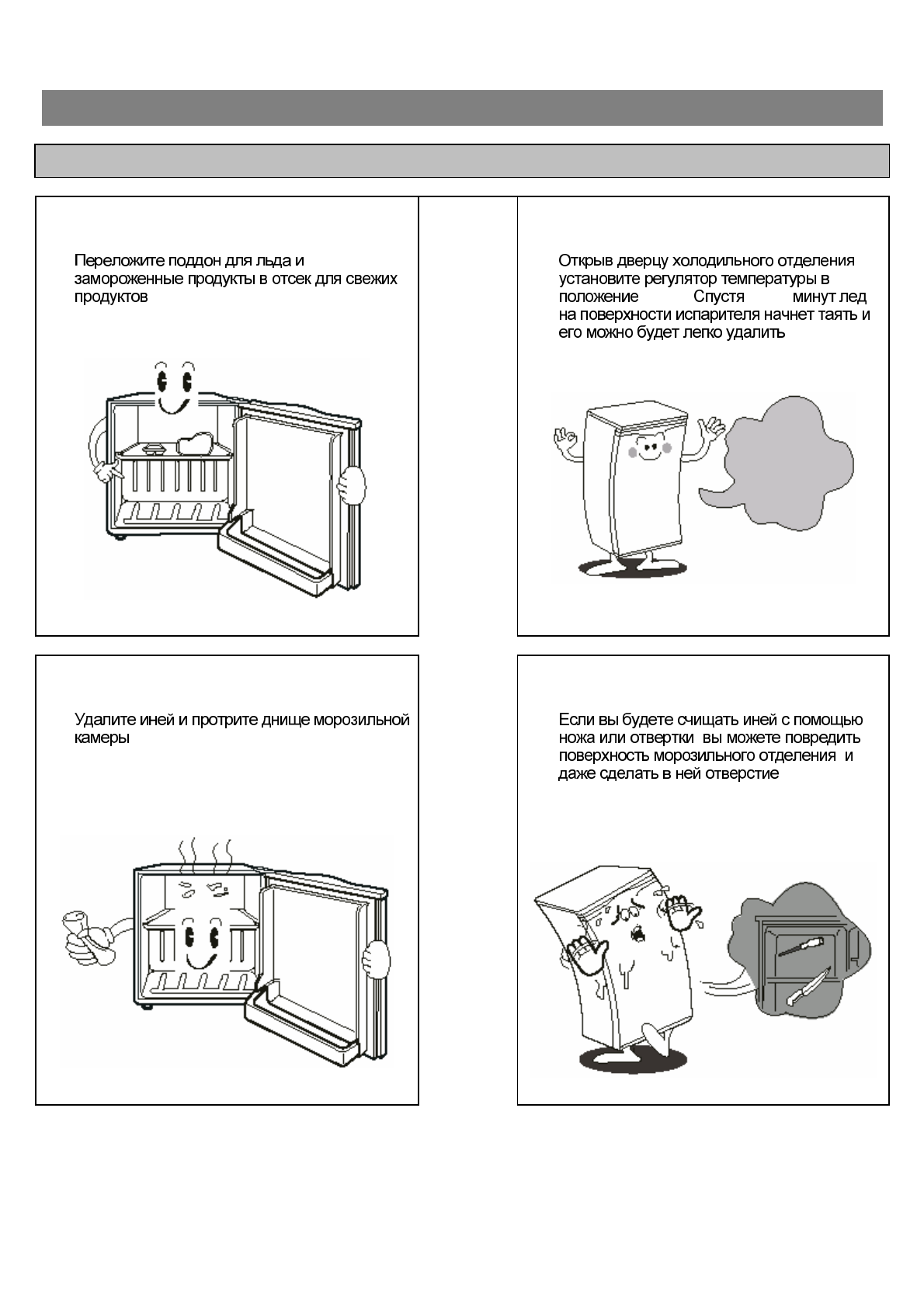 Переложите поддон для льда и замороженные продукты в отсек для свежих продуктов

Открыв дверцу холодильного отделения установите регулятор температуры в положение Спустя минут лед на поверхности испарителя начнет таять и его можно будет легко удалить

Удалите иней и протрите днище морозильной камеры

Если вы будете счищать иней с помощью ножа или отвертки вы можете повредить поверхность морозильного отделения и даже сделать в ней отверстие