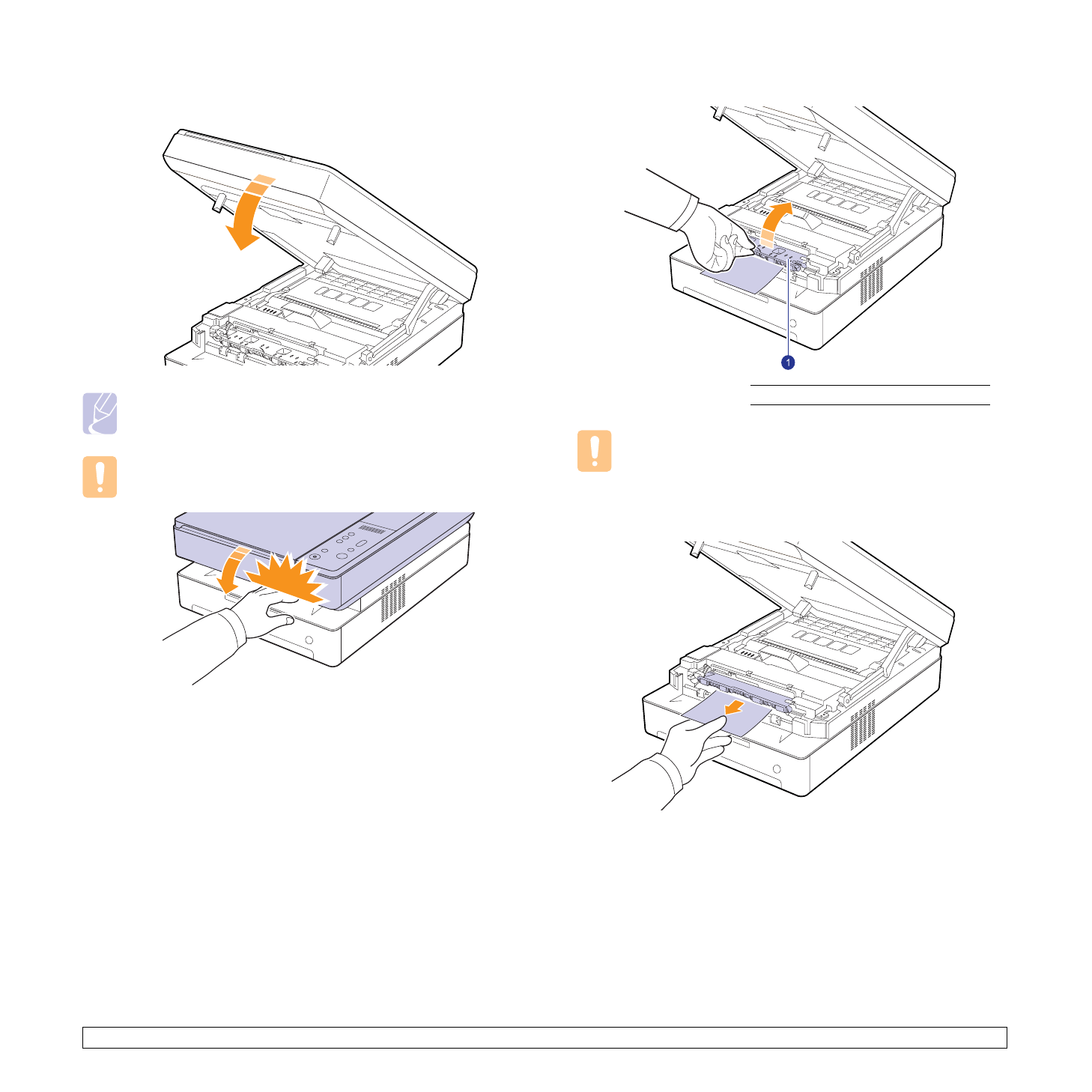 1