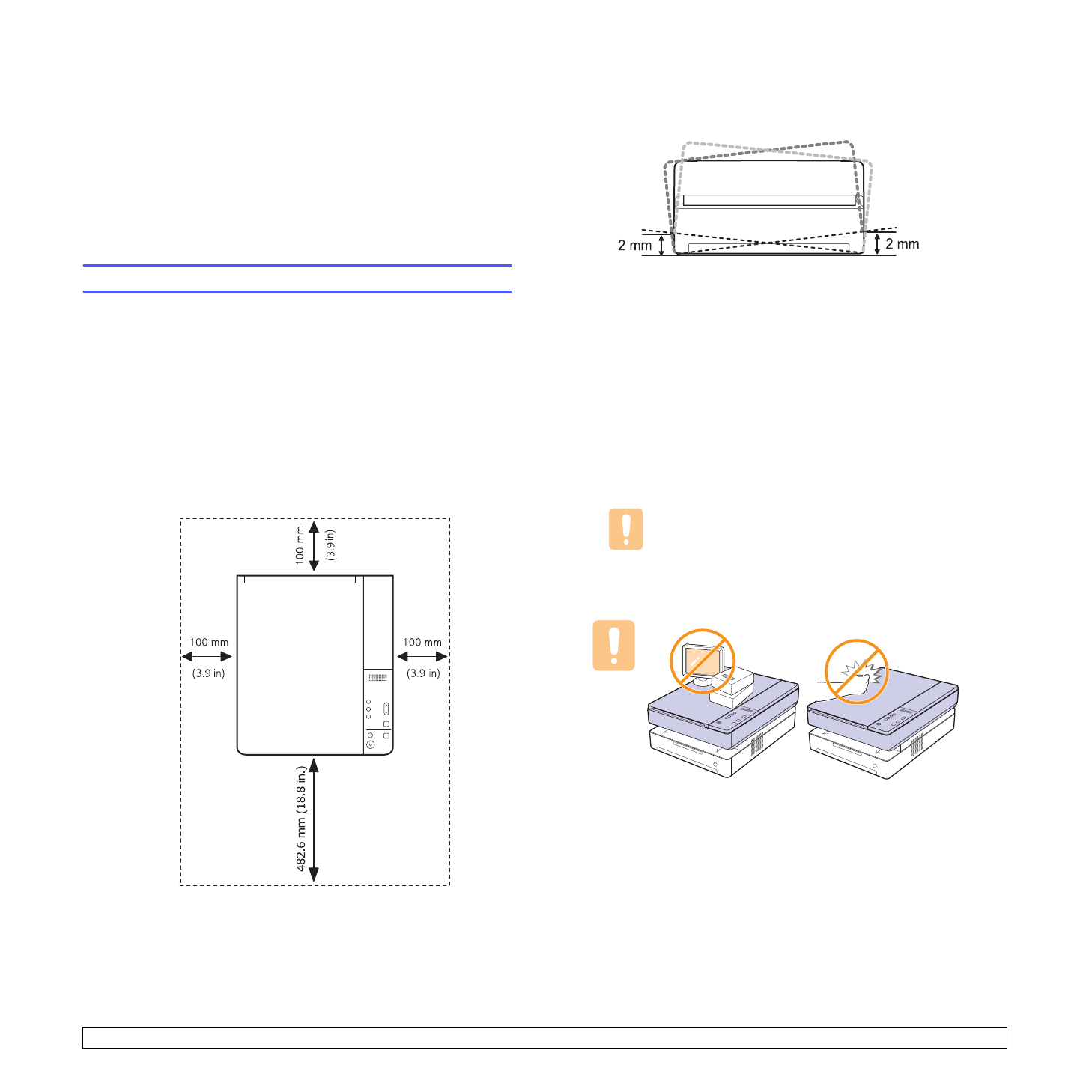 2 mm

2 mm

100 mm

(3.9 in)

100 mm

(3.9 in)

100 mm

(3.9 in)

482.6 mm (18.8 in.)