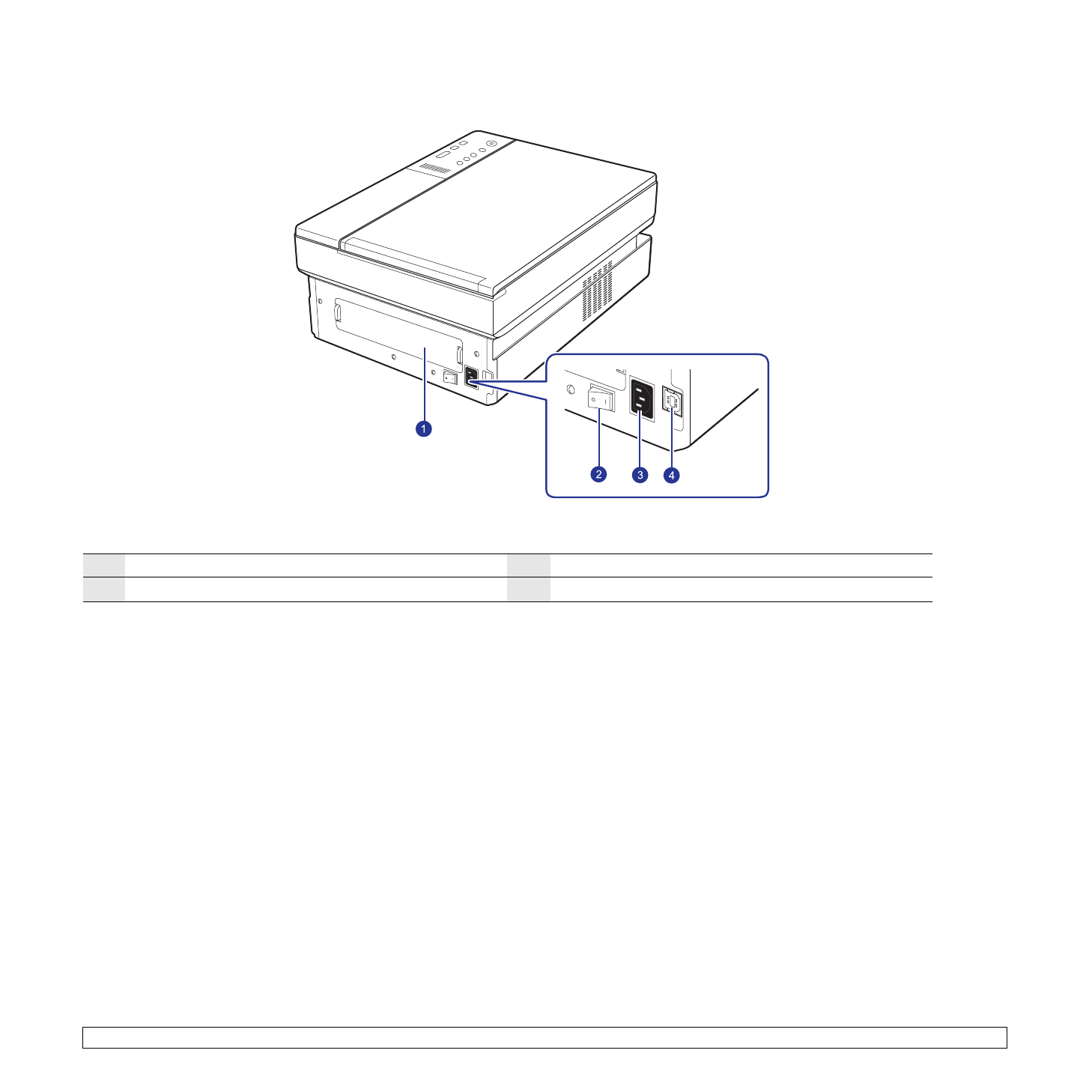 1

2

3

4