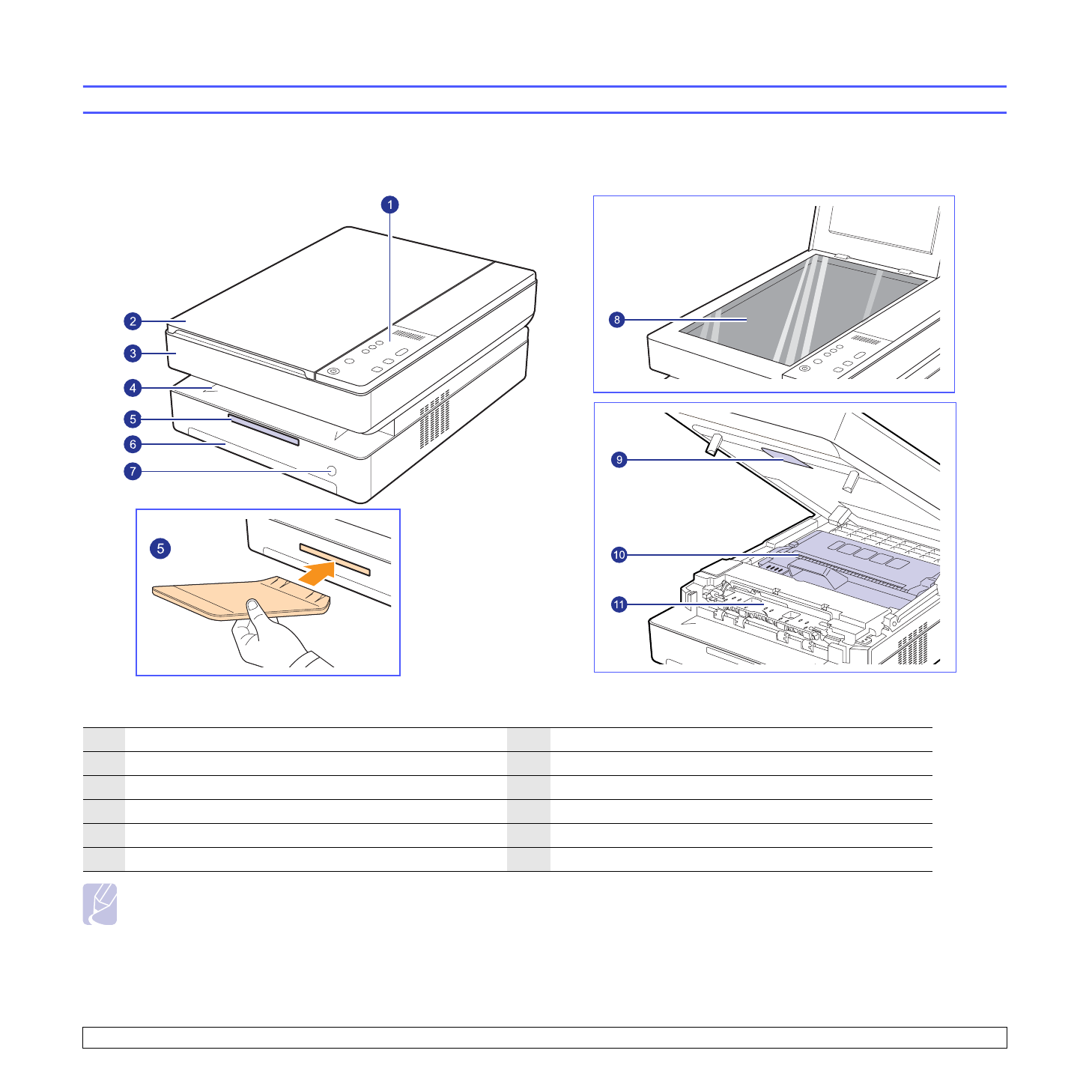 1
2
3
4
5
6
7
5
8
9
10
11