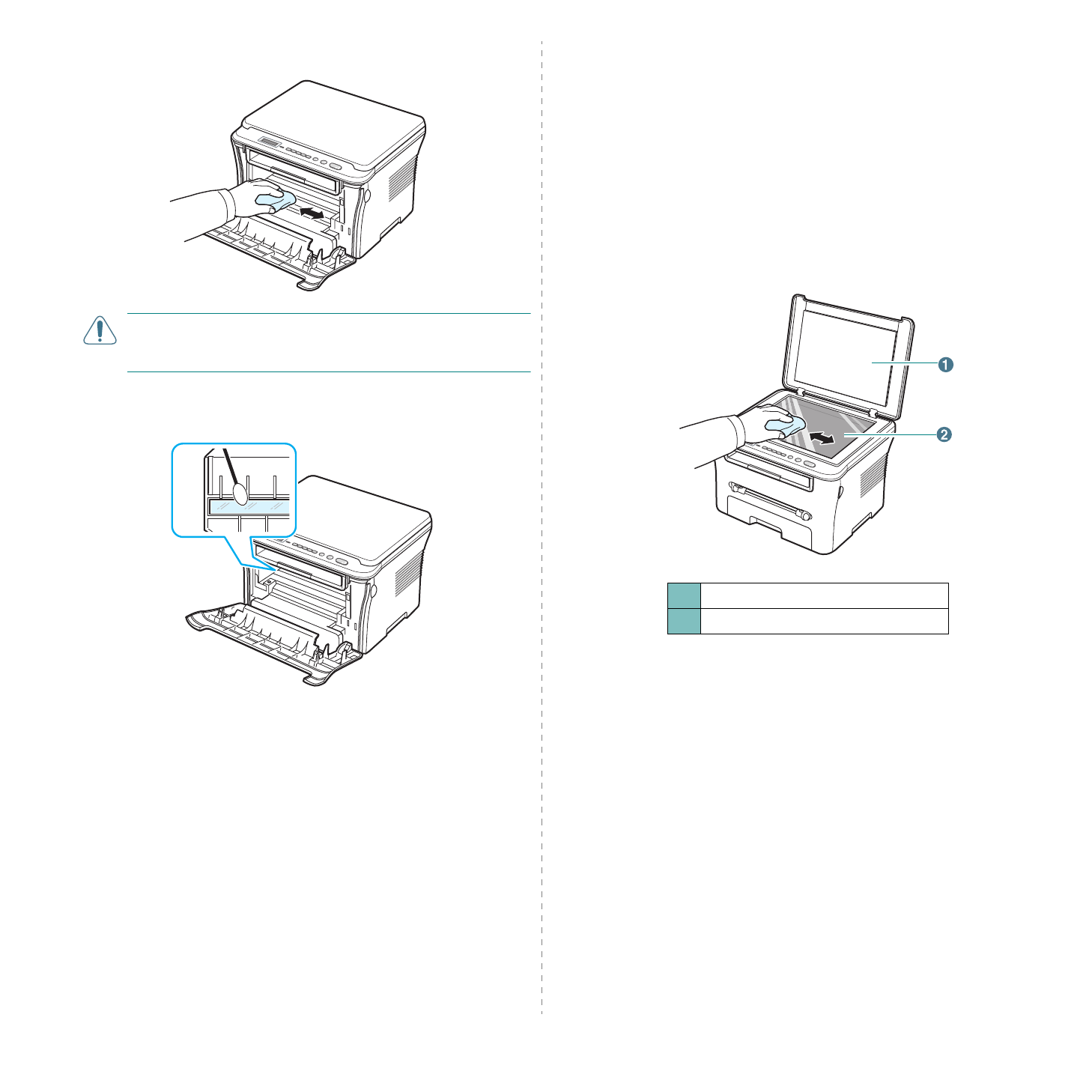 1

2