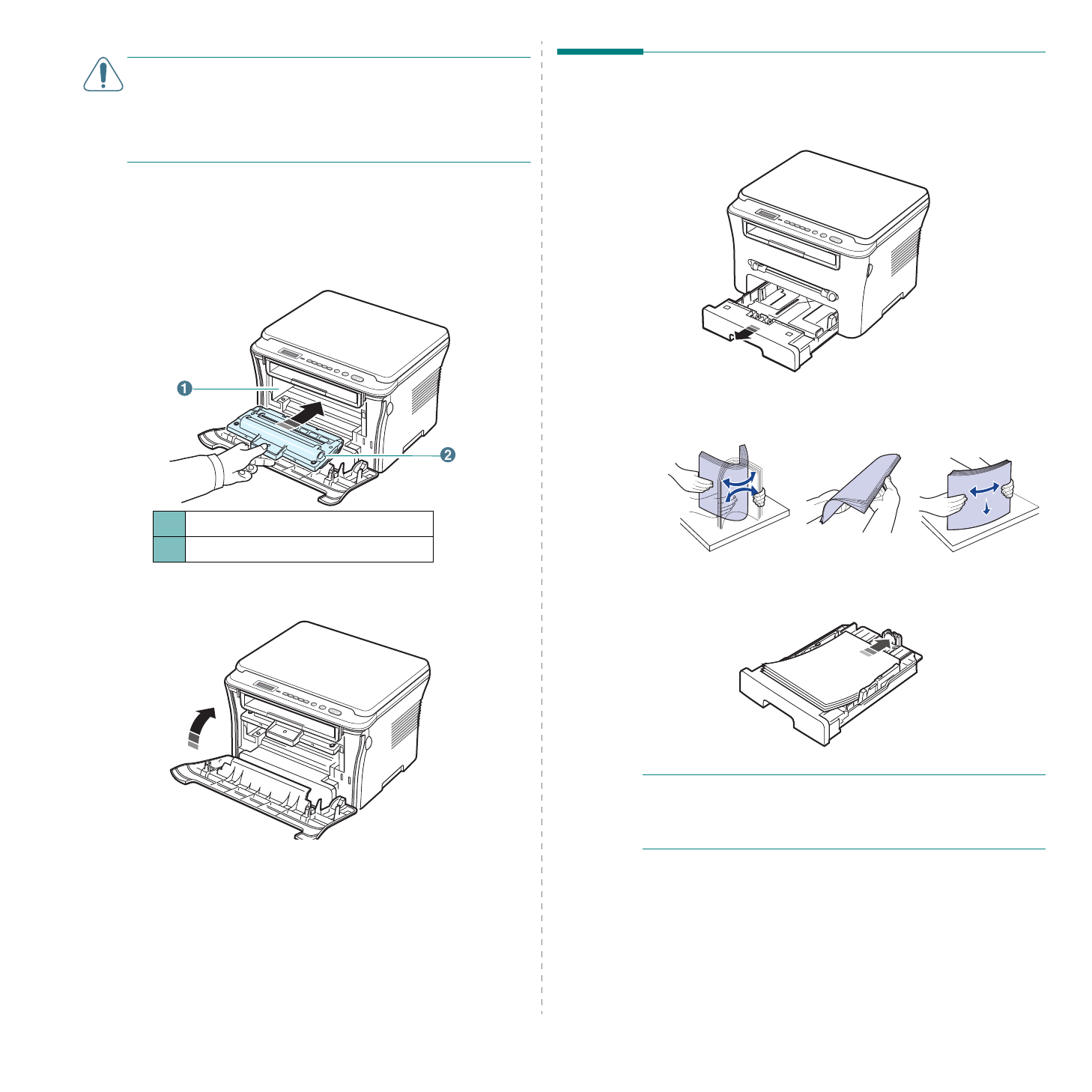 1

2