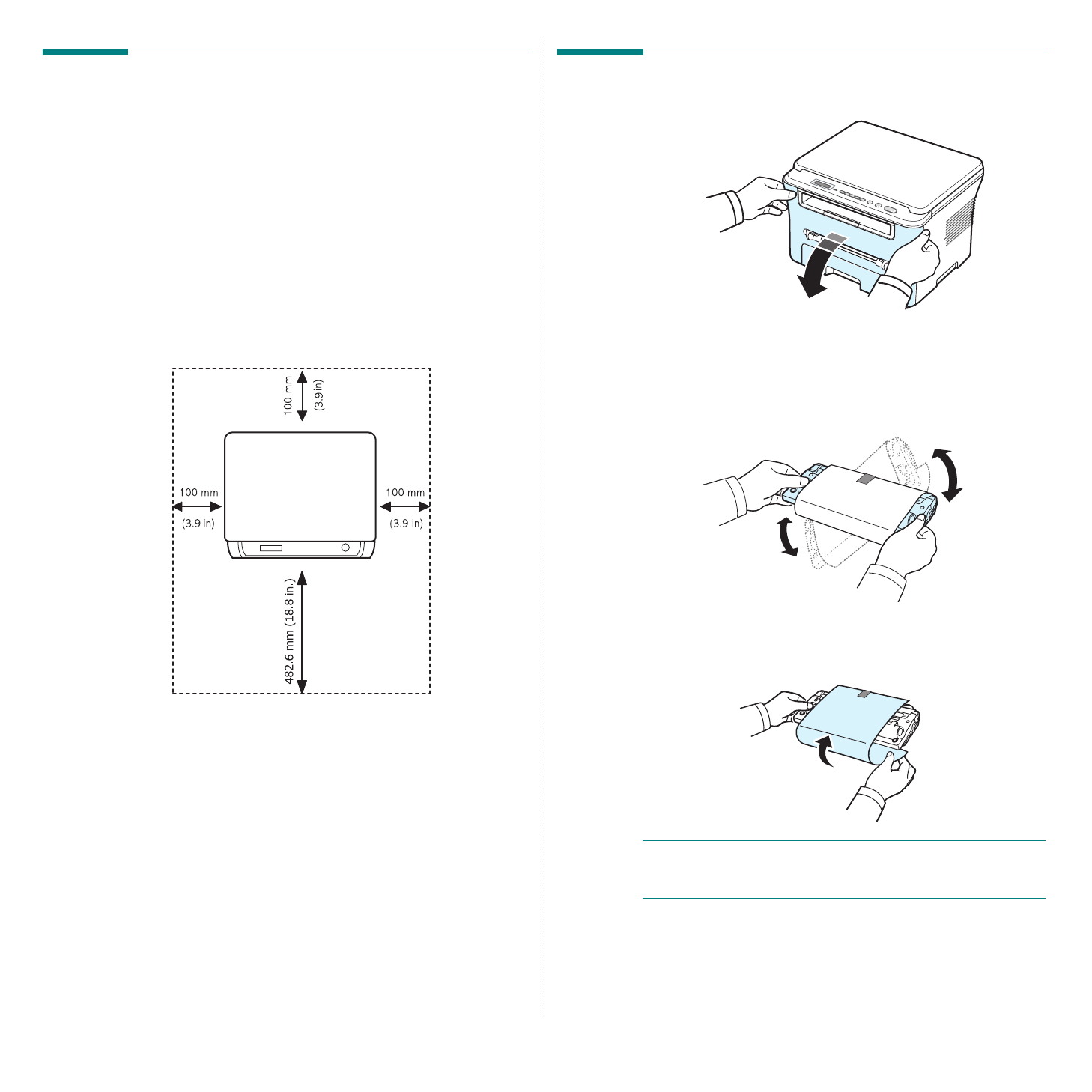 100 mm
(3.9 in)

100 mm
(3.9 in)

100 mm
(3.9 in)

482.6 mm (18.8 in.)