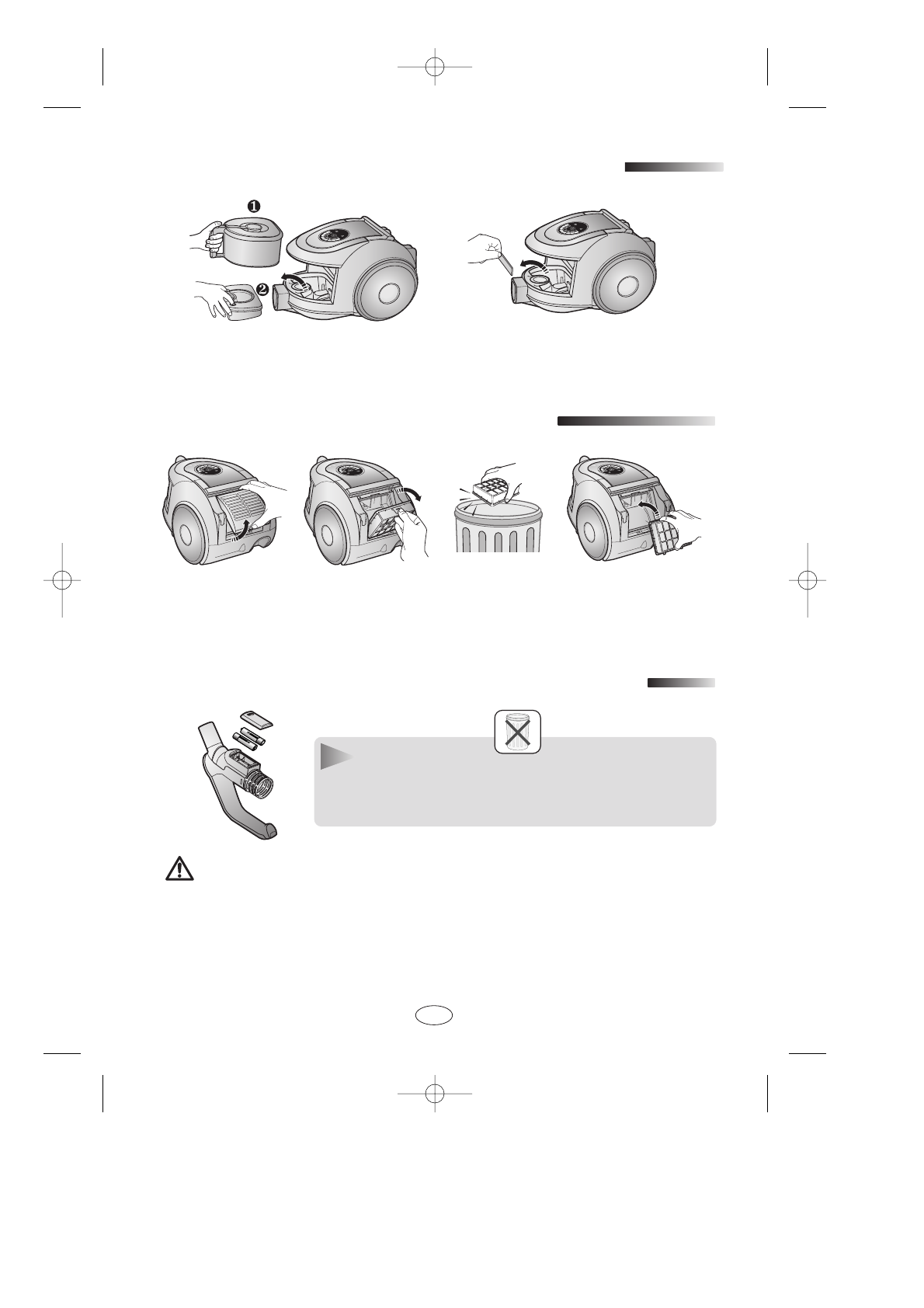 ❶

❷