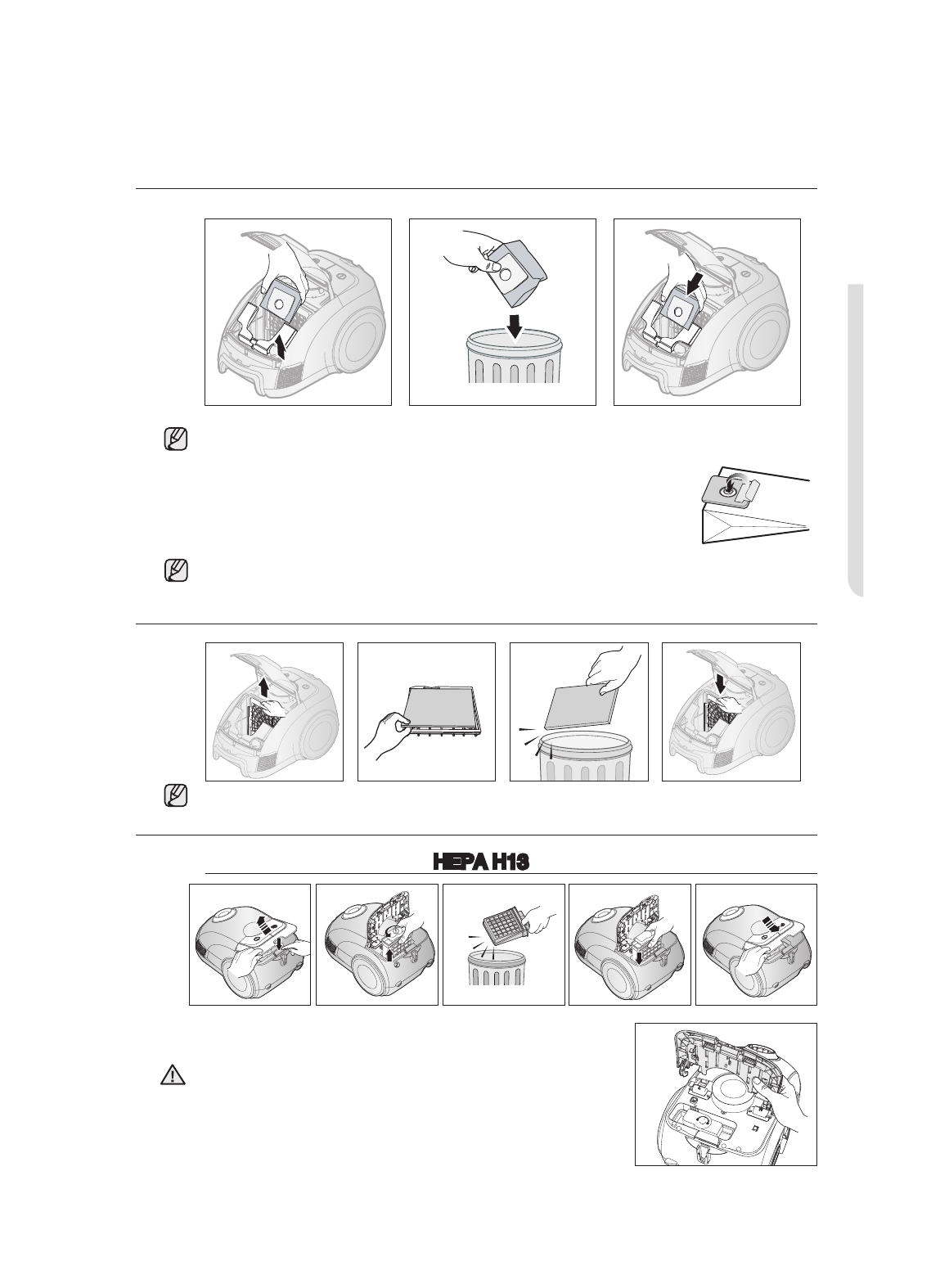 HEPA H13