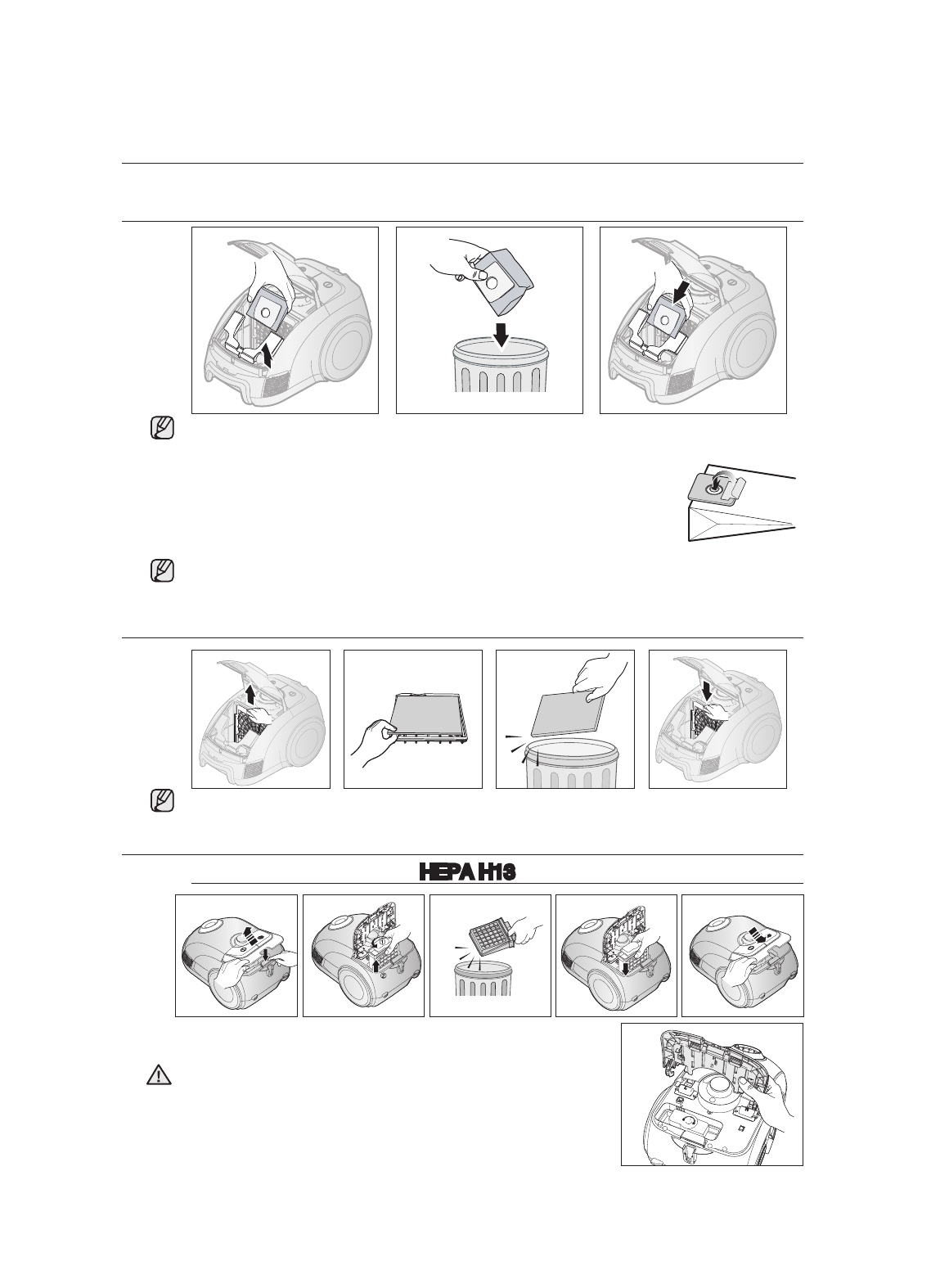 HEPA H13