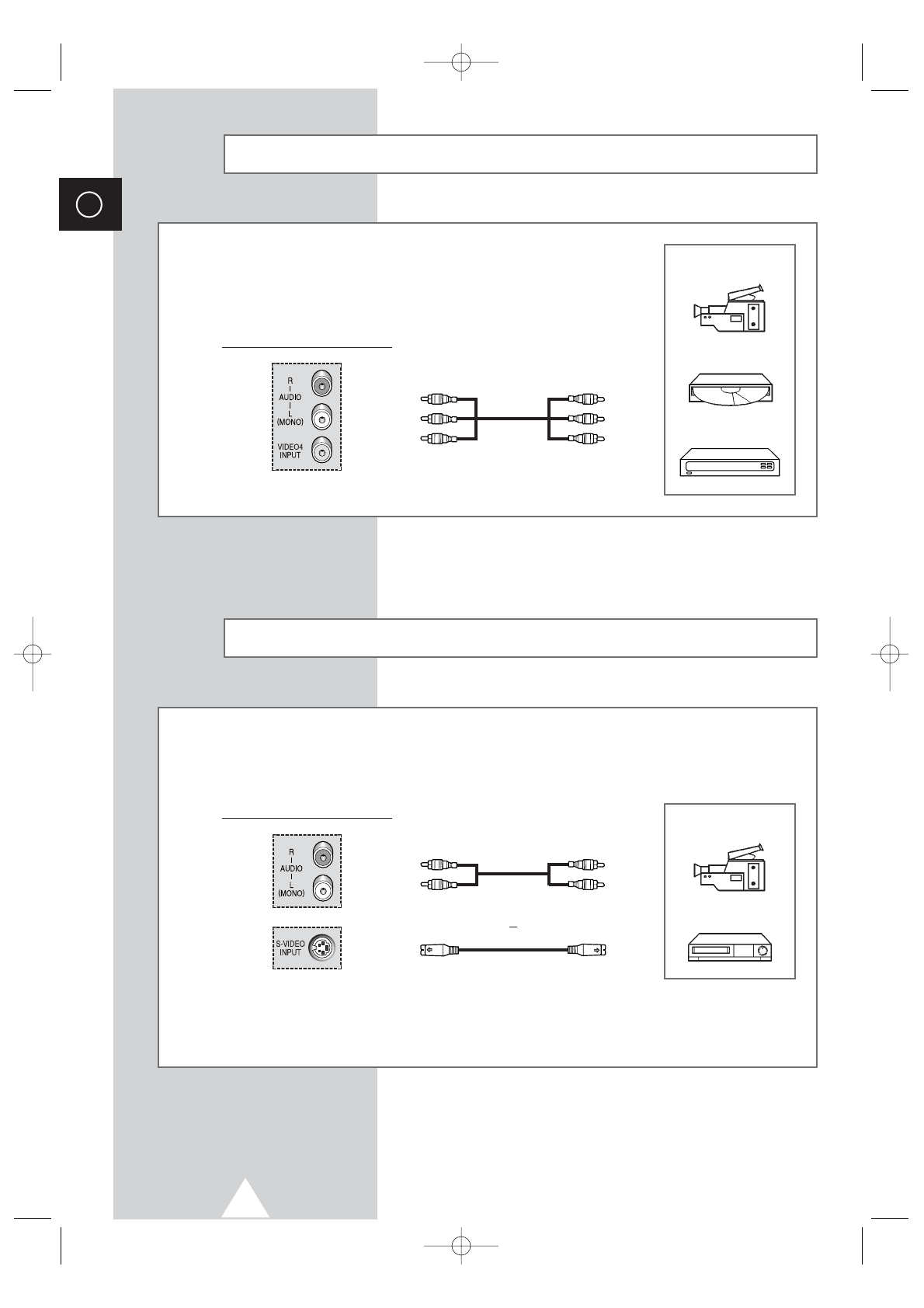 R
AUDIO
L
(MONO)
VIDEO4
INPUT

R
AUDIO
L
(MONO)

S-VIDEO
INPUT