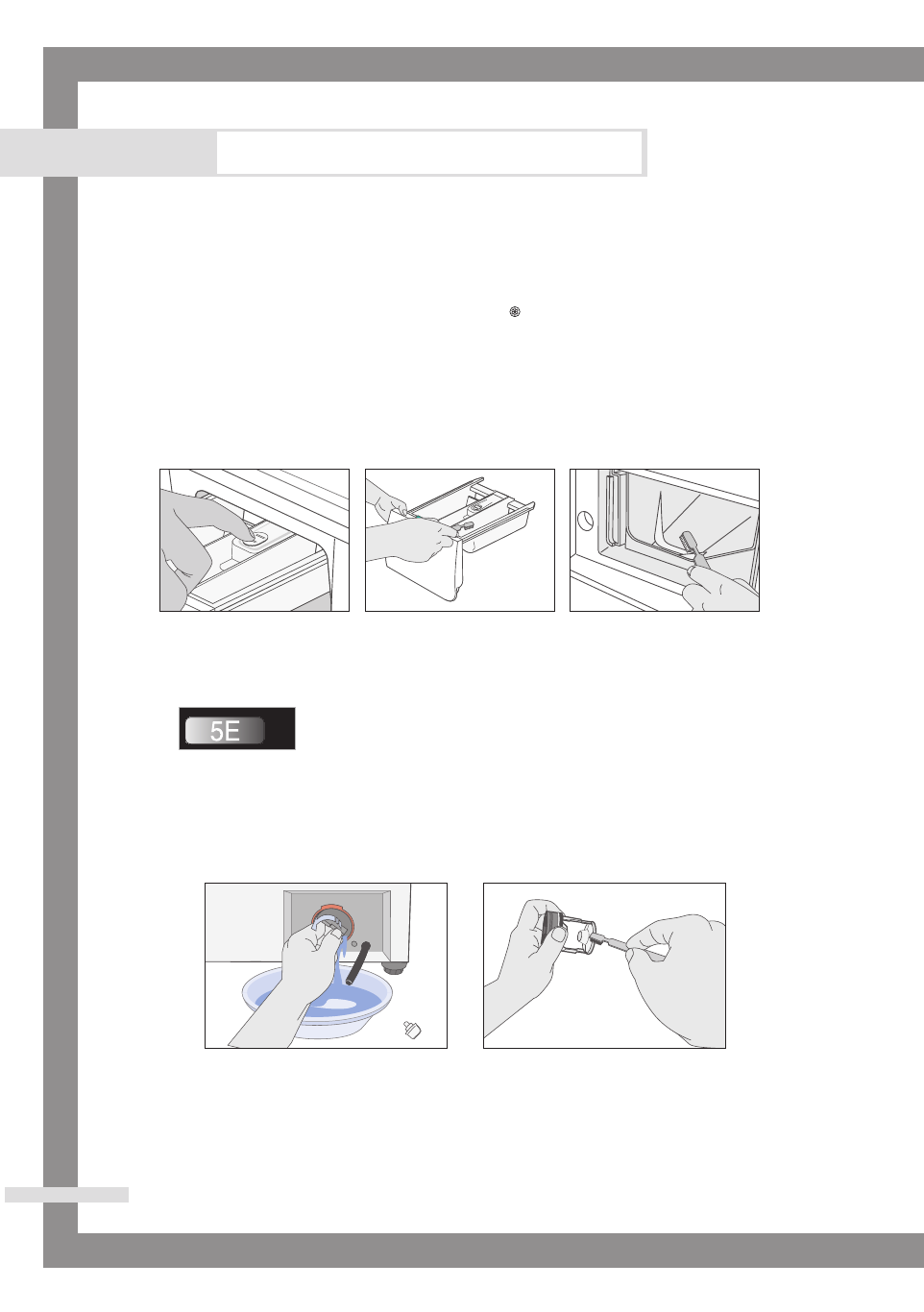 5E