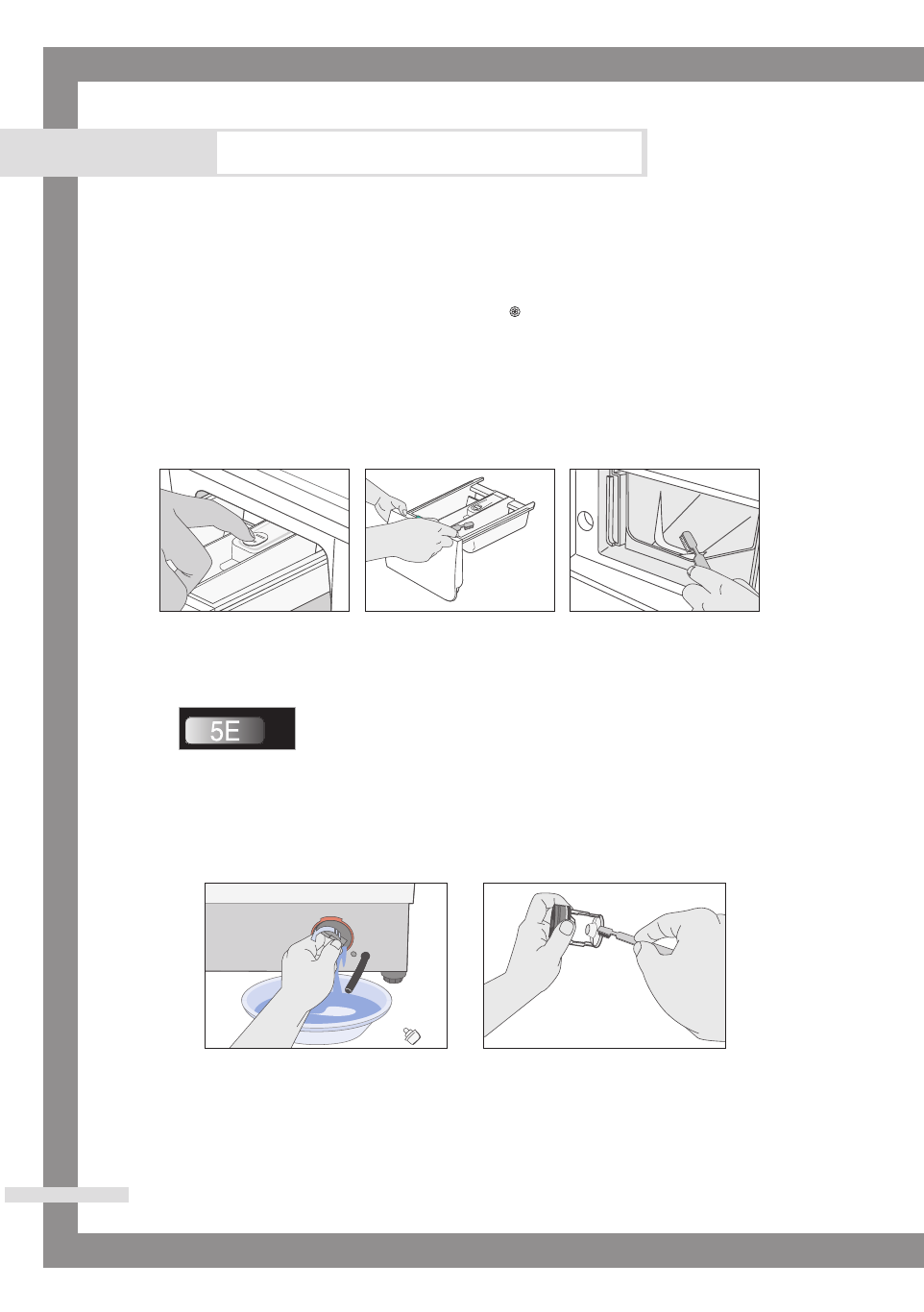 5E