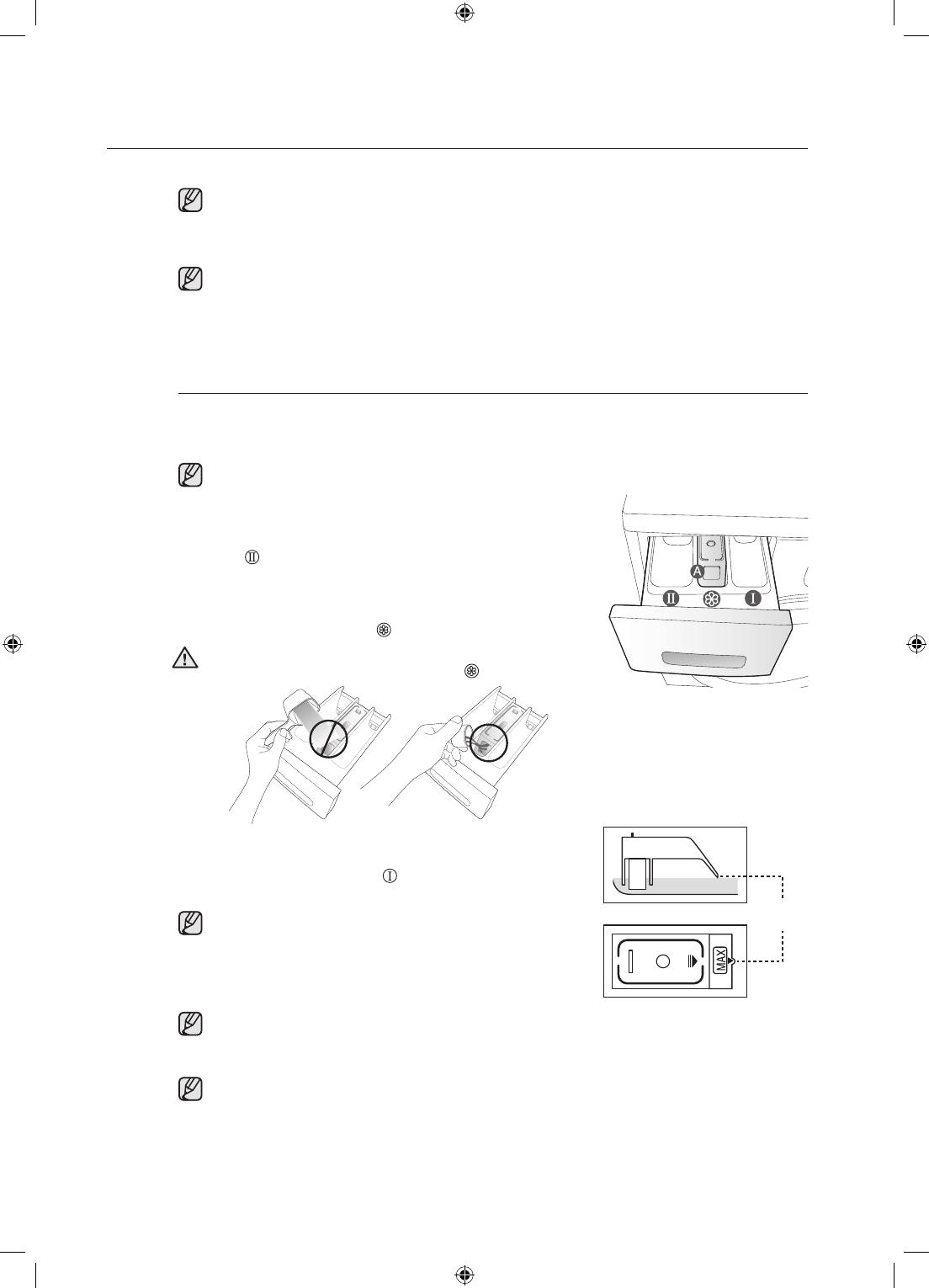 A

MAX