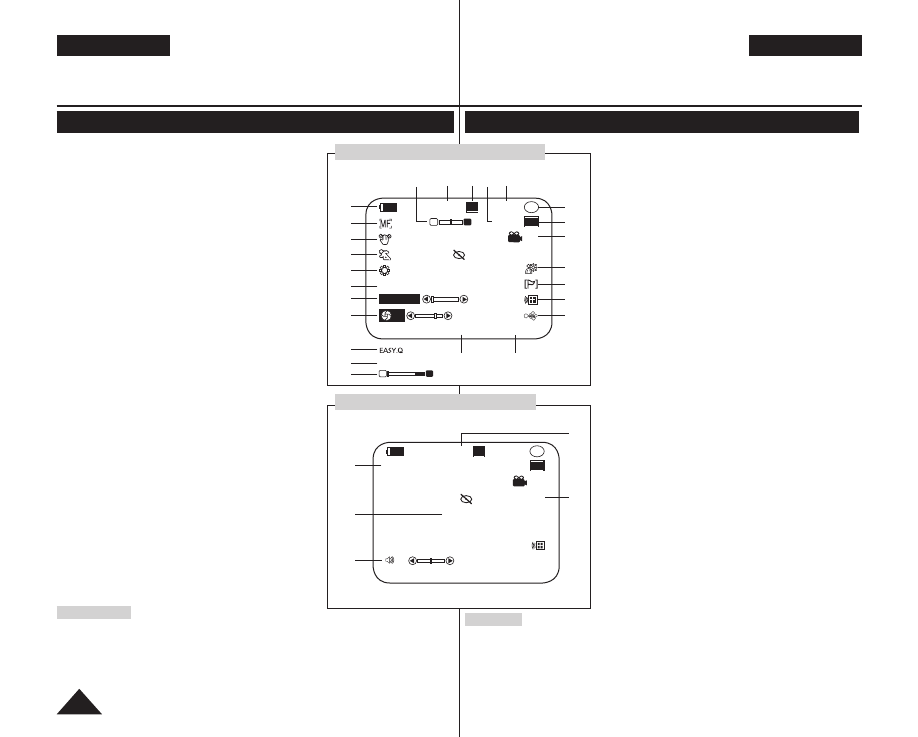 MF

EASY.Q