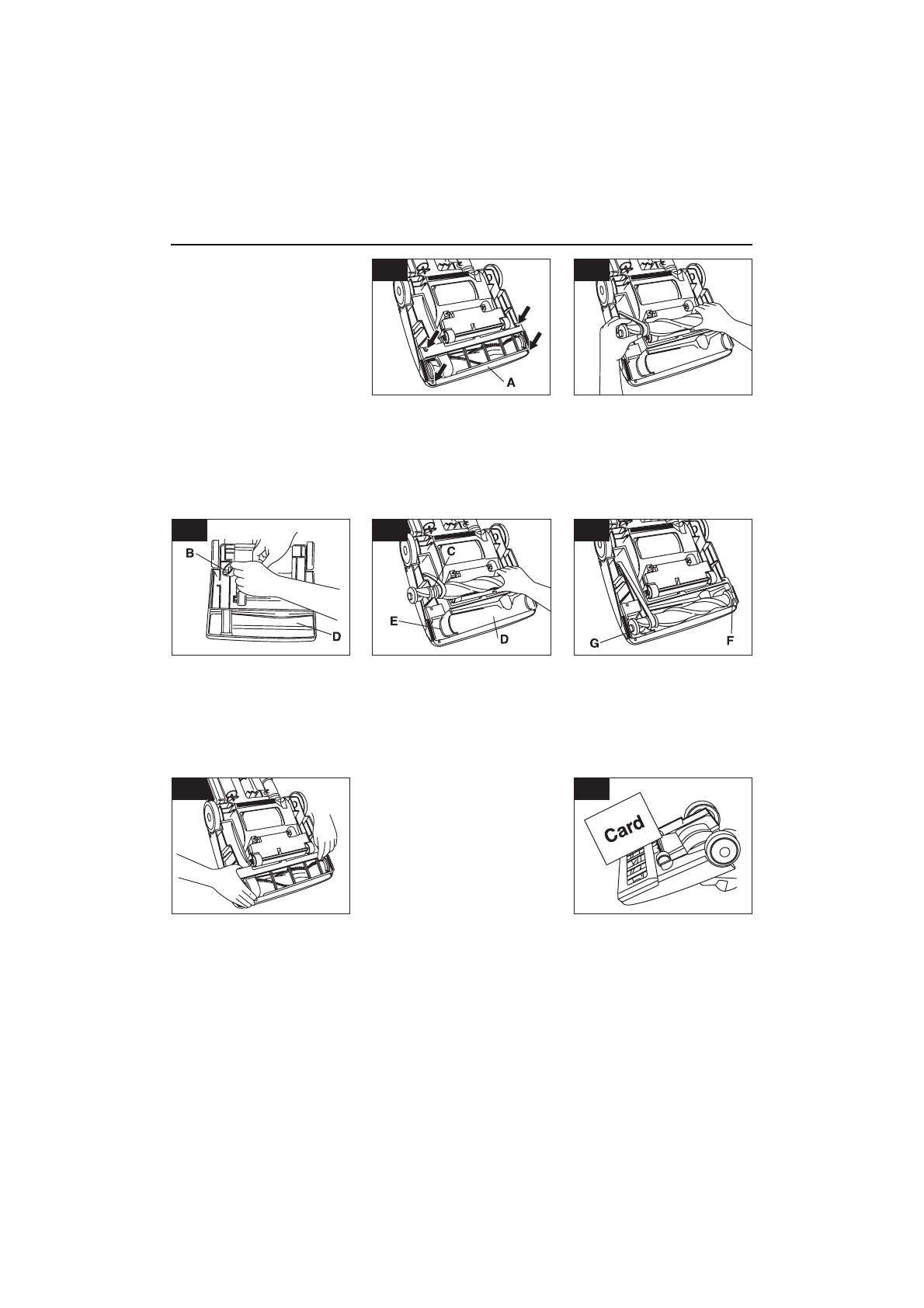 A

B

D

C

E

D

G

F

Card