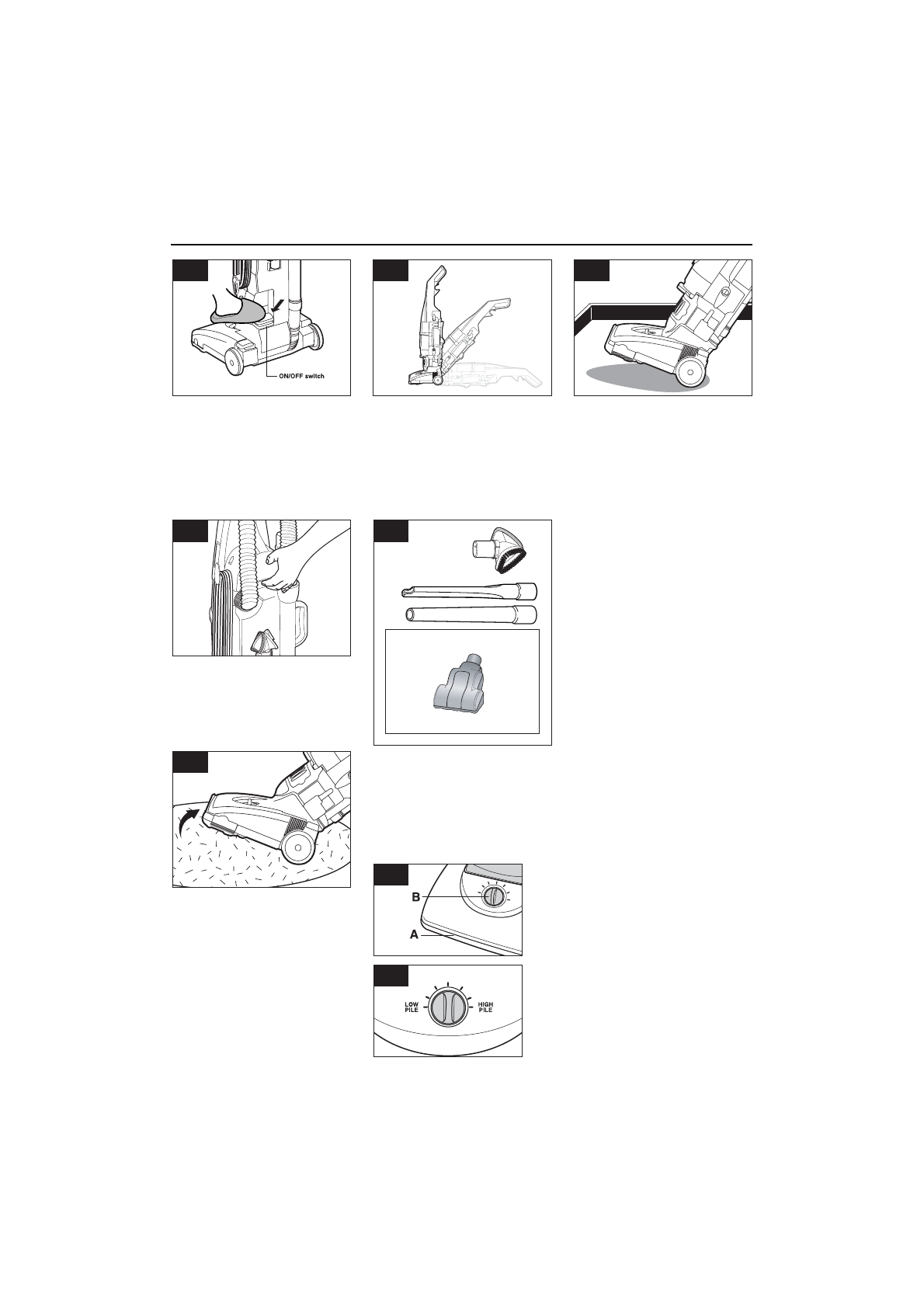 ON/OFF switch

B

A

LOW PILE

HIGH PILE