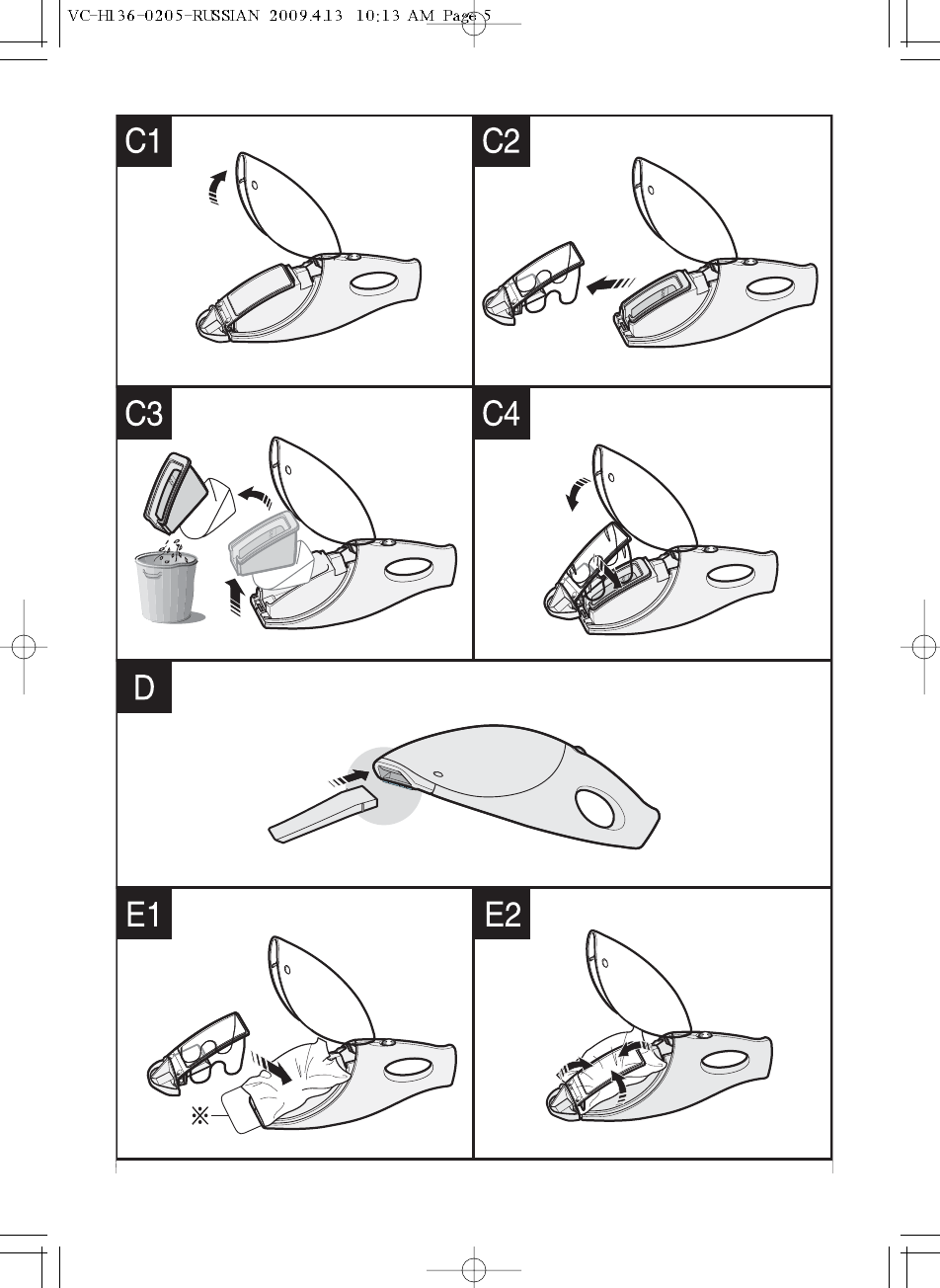 VC-H136-0205-RUSSIAN 2009.4.13 10:13 AM Page 5

C1

C2

C3

C4

D

E1

※

E2