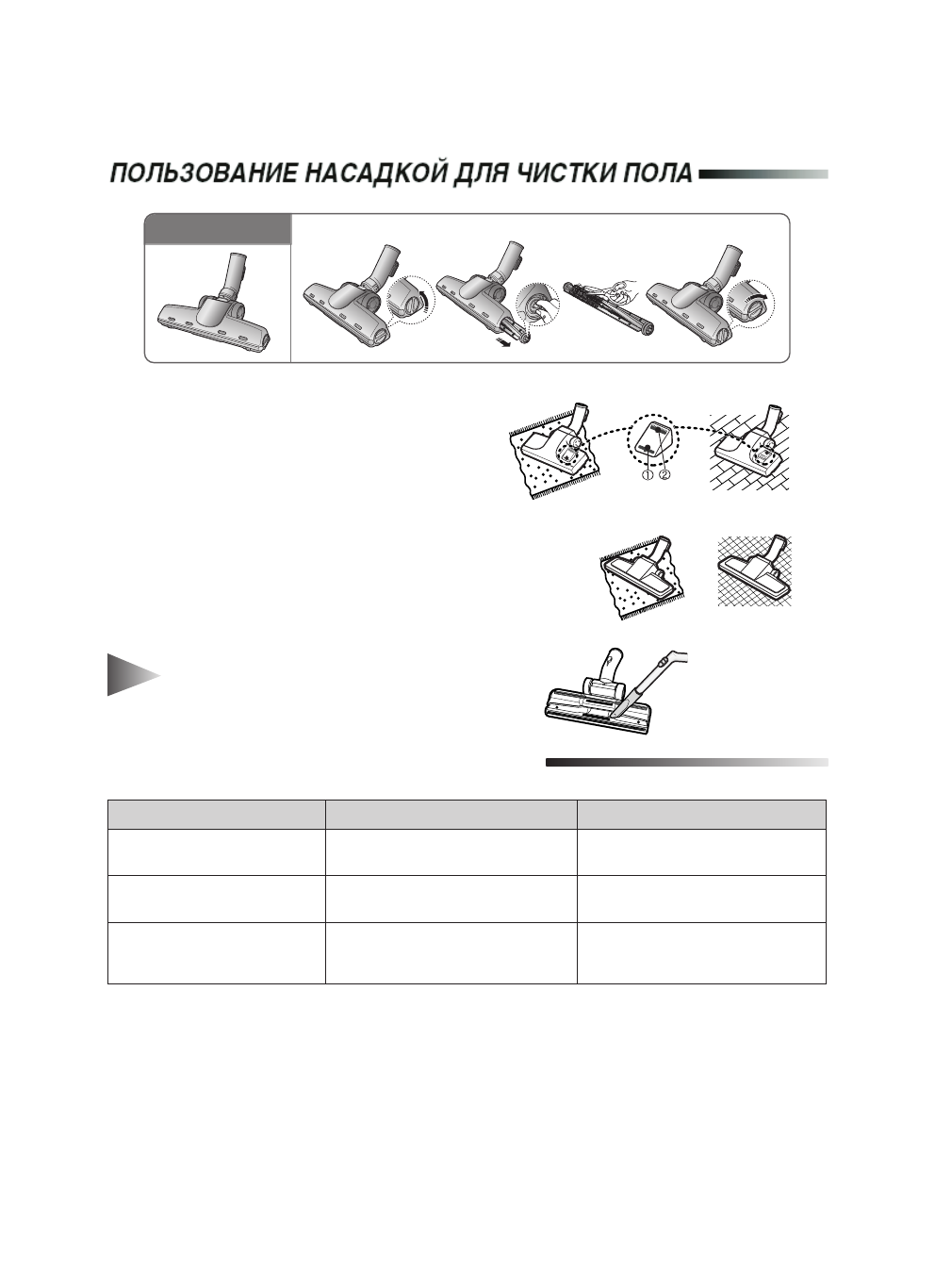 ПОЛЬЗОВАНИЕ НАСАДКОЙ ДЛЯ ЧИСТКИ ПОЛА

①

②